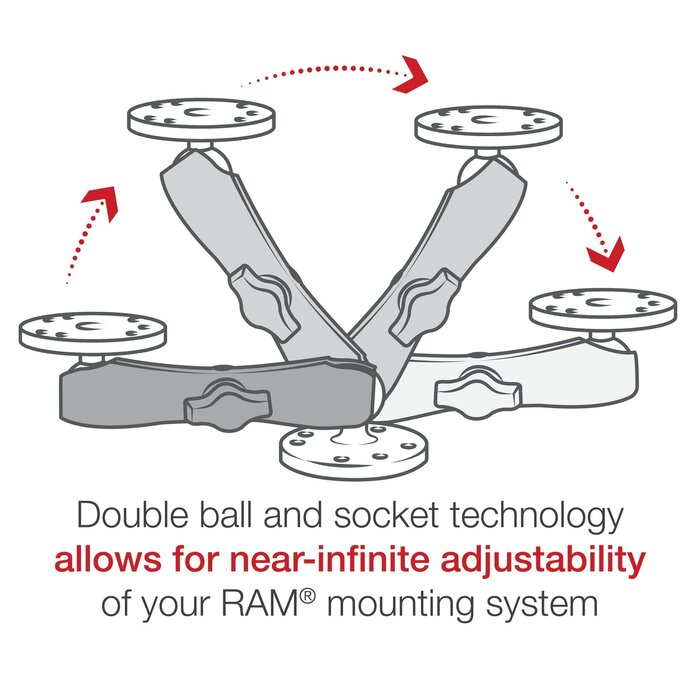 Double ball and socket technology
allows for near-infinite adjustability
of your RAM® mounting system