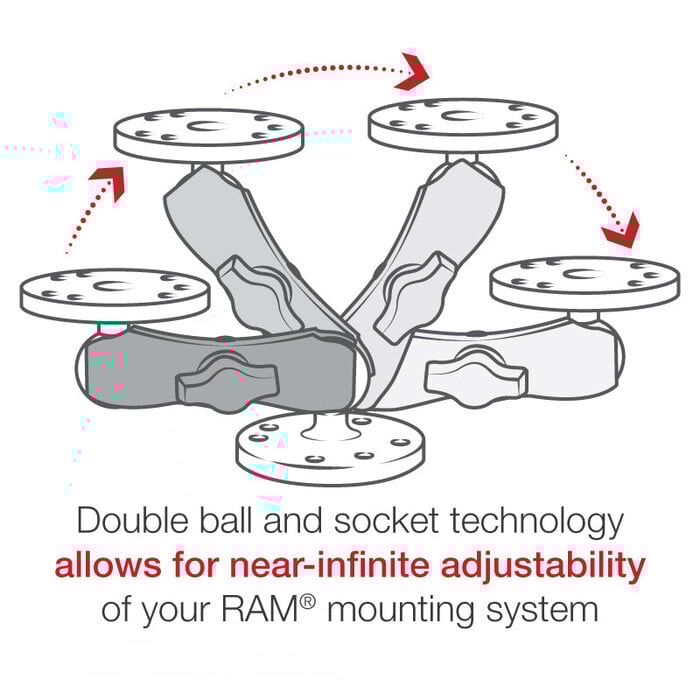 Double ball and socket technology
allows for near-infinite adjustability
of your RAM® mounting system