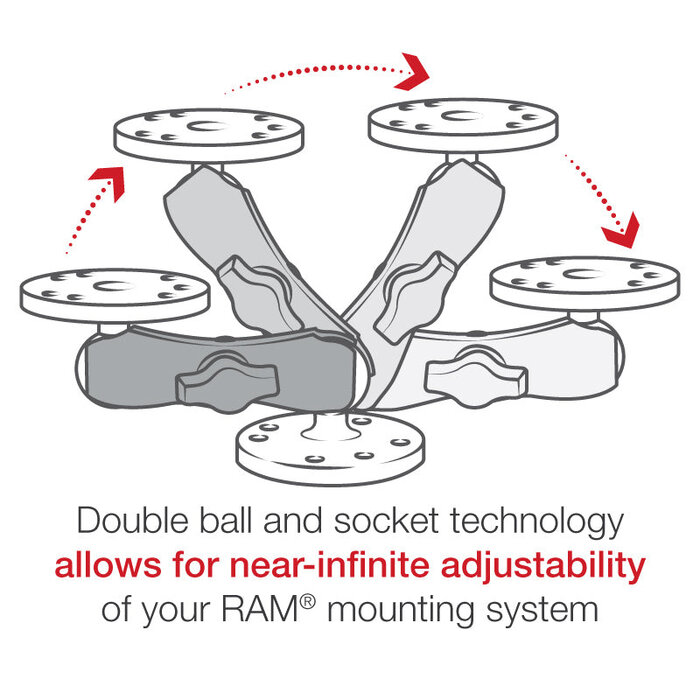 Double ball and socket technology
allows for near-infinite adjustability
of your RAM® mounting system