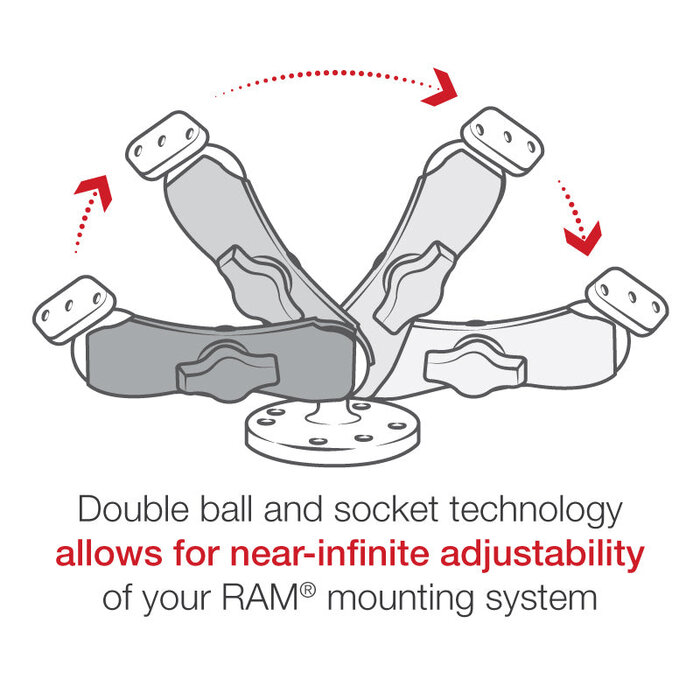 Double ball and socket technology allows for near-infinite adjustability of your RAM® mounting system