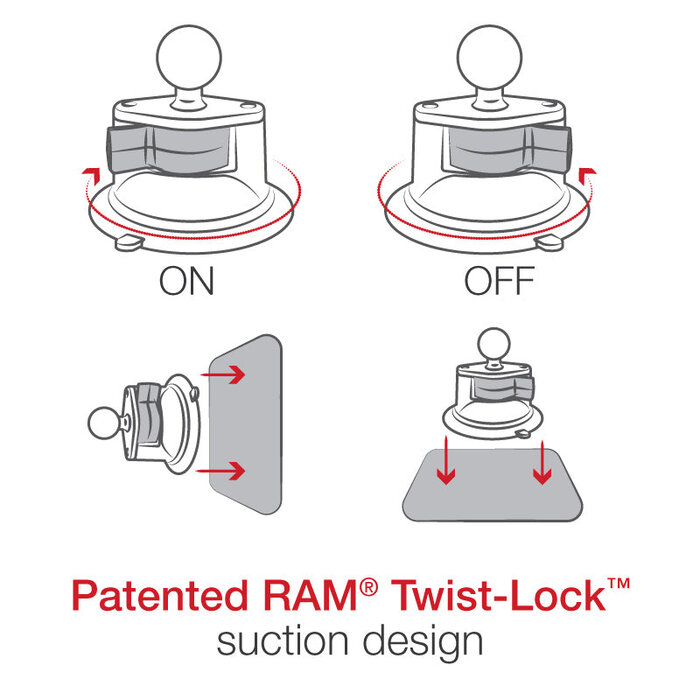 ON

OFF

Patented RAM® Twist-Lock™
suction design