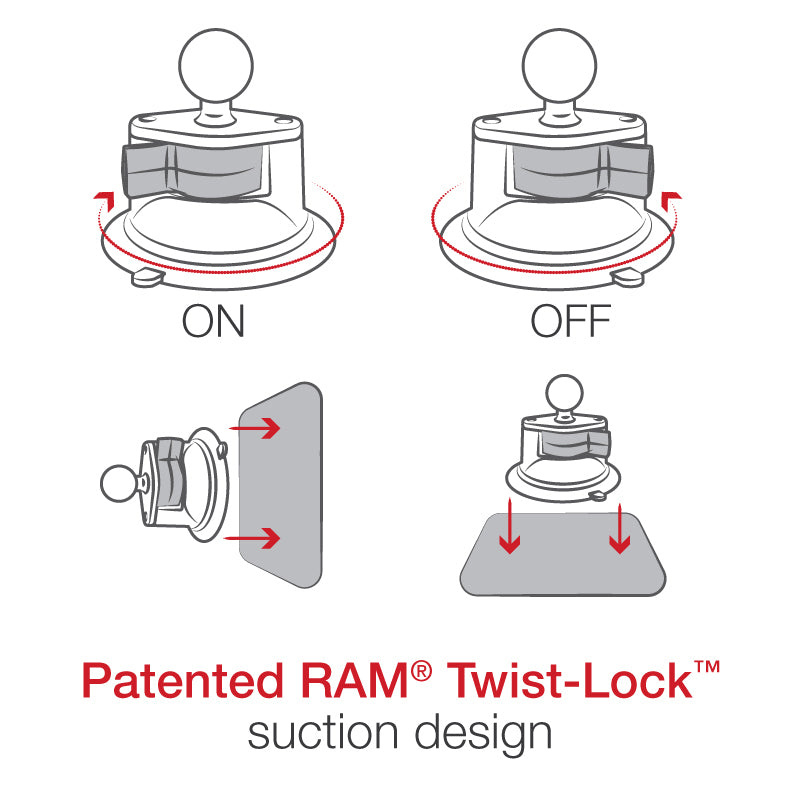 ON

OFF

Patented RAM® Twist-Lock™
suction design