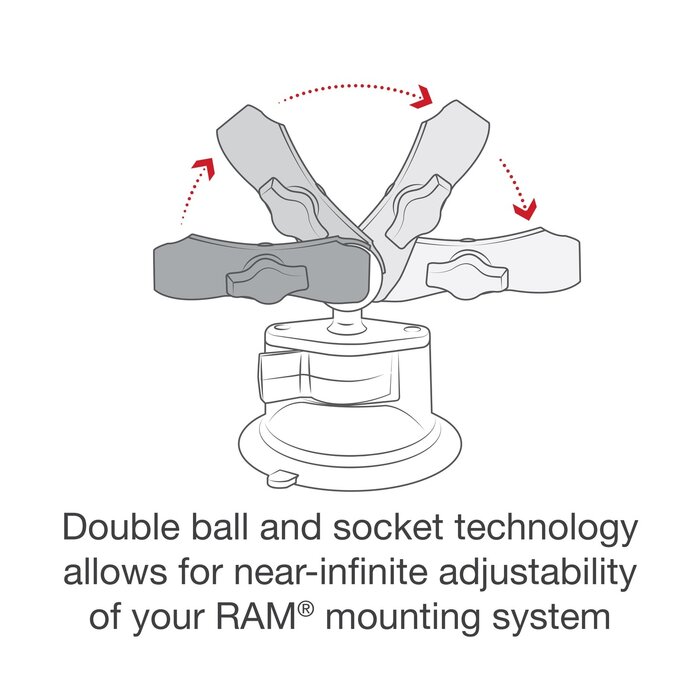 Double ball and socket technology allows for near-infinite adjustability of your RAM® mounting system