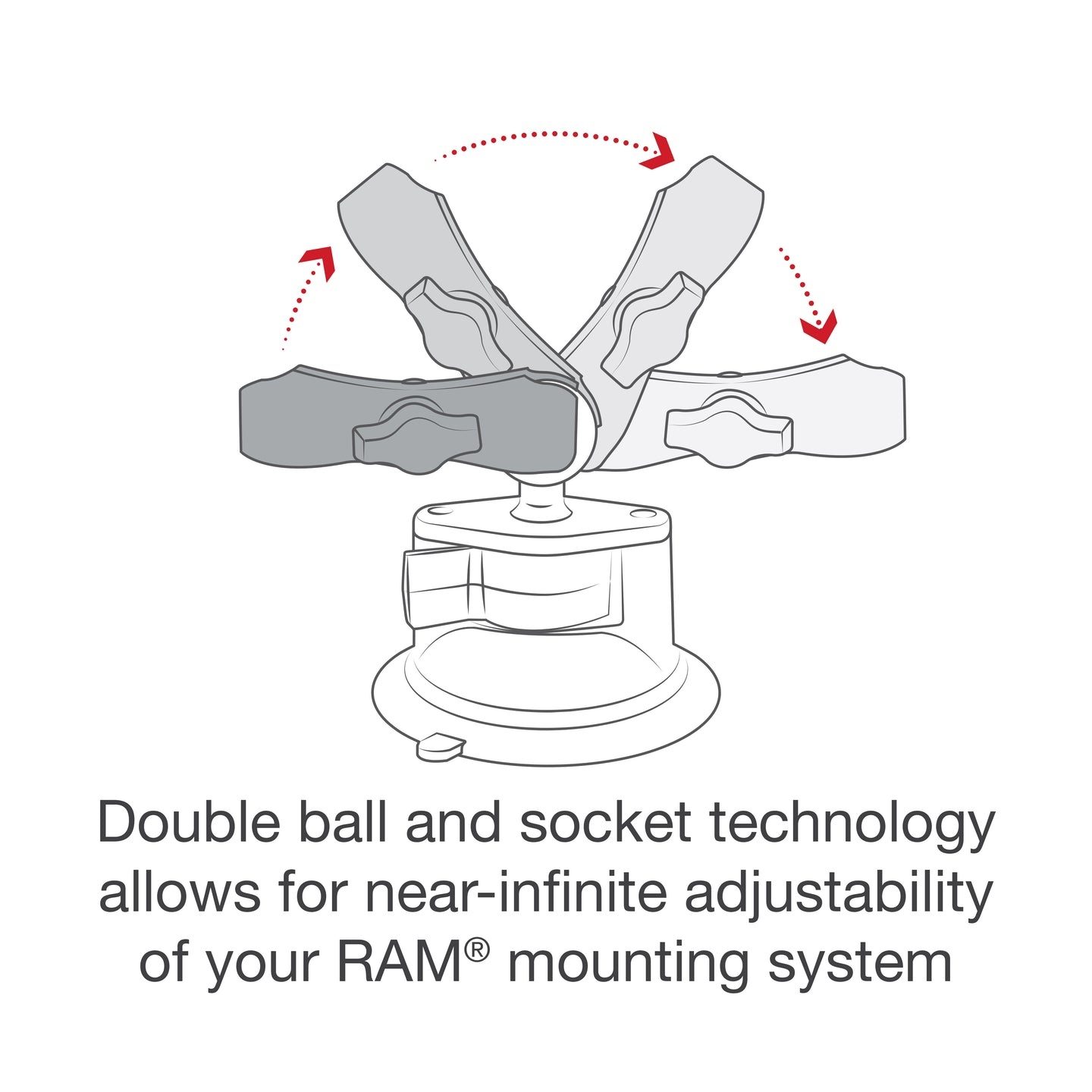 Double ball and socket technology allows for near-infinite adjustability of your RAM® mounting system