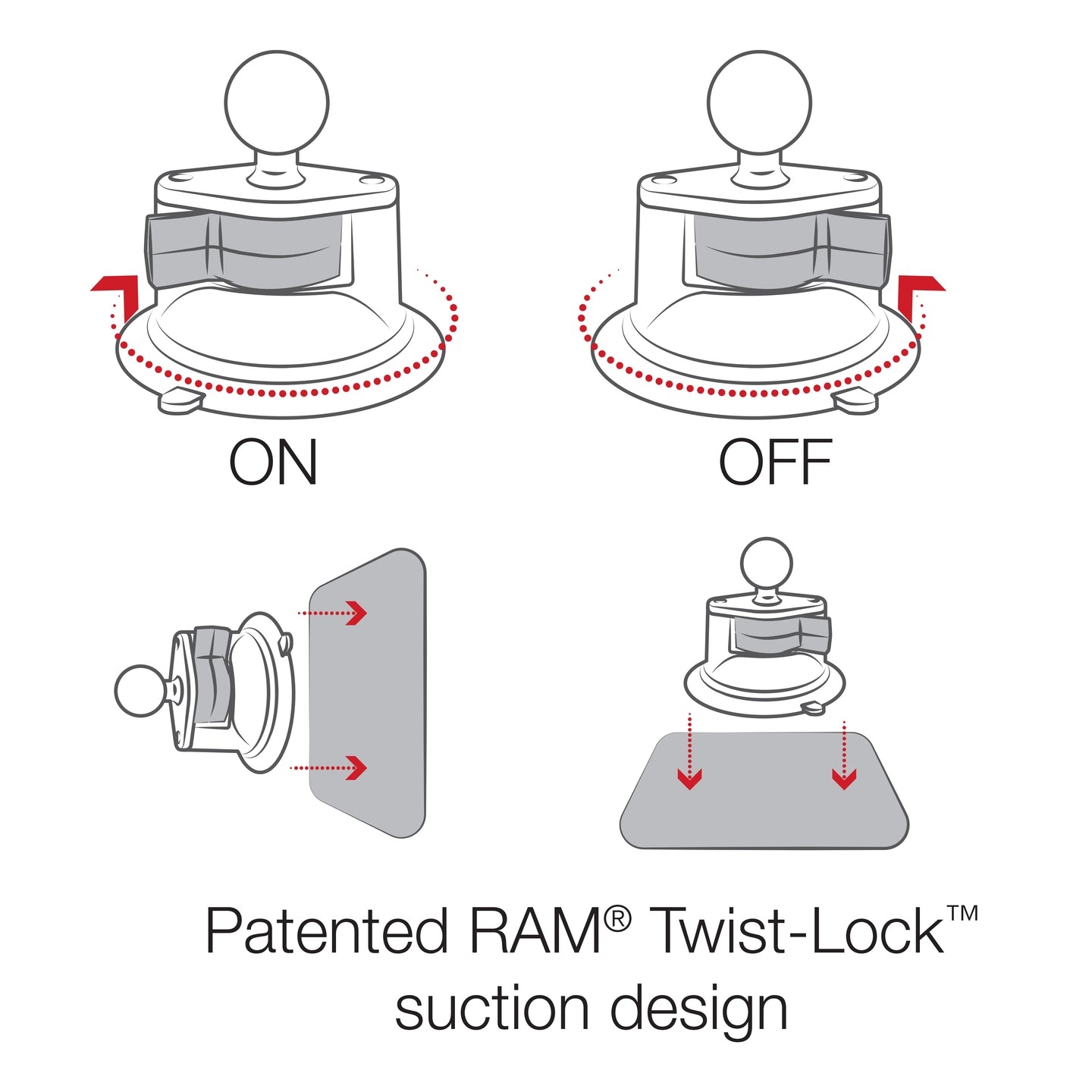 ON

OFF

Patented RAM® Twist-Lock™
suction design