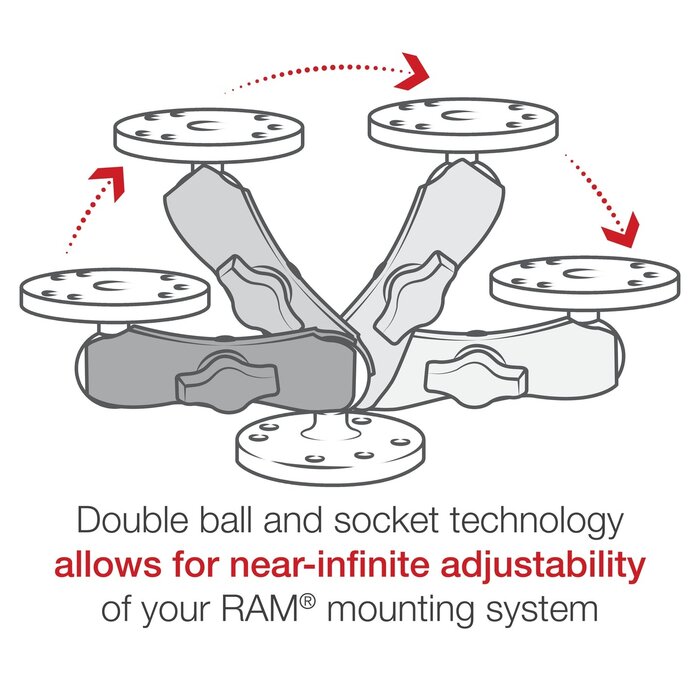 Double ball and socket technology
allows for near-infinite adjustability
of your RAM® mounting system