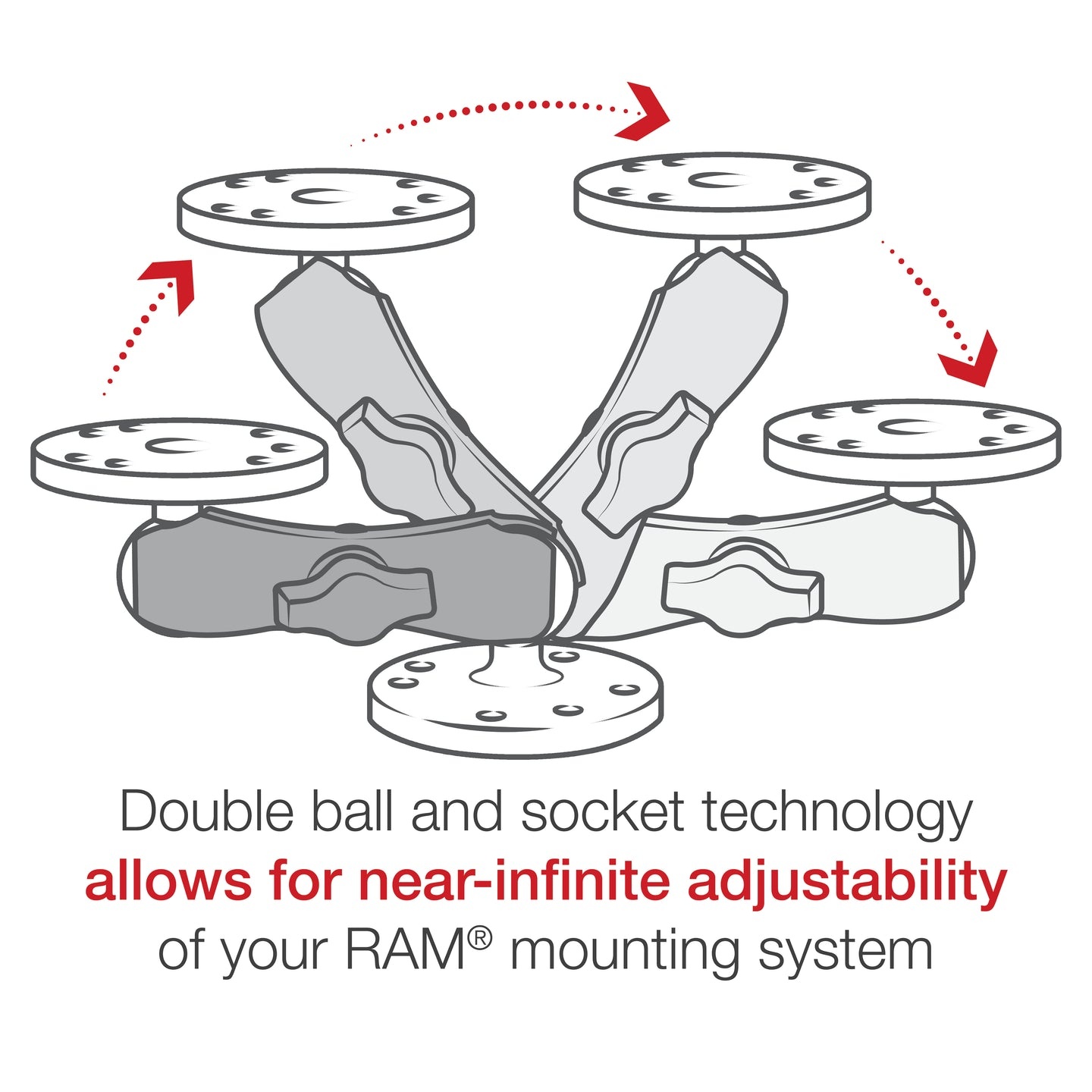 Double ball and socket technology
allows for near-infinite adjustability
of your RAM® mounting system