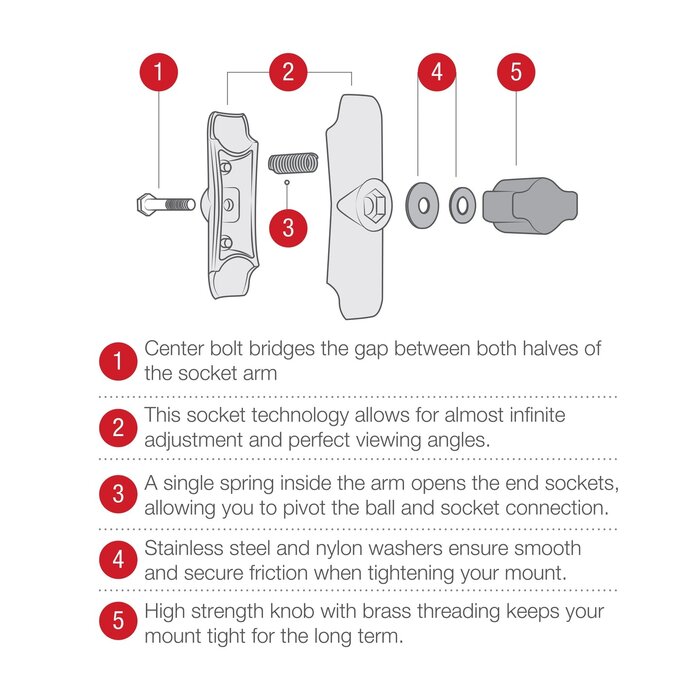 1

2

4

5

3

1 Center bolt bridges the gap between both halves of the socket arm

2 This socket technology allows for almost infinite adjustment and perfect viewing angles.

3 A single spring inside the arm opens the end sockets, allowing you to pivot the ball and socket connection.

4 Stainless steel and nylon washers ensure smooth and secure friction when tightening your mount.

5 High strength knob with brass threading keeps your mount tight for the long term.