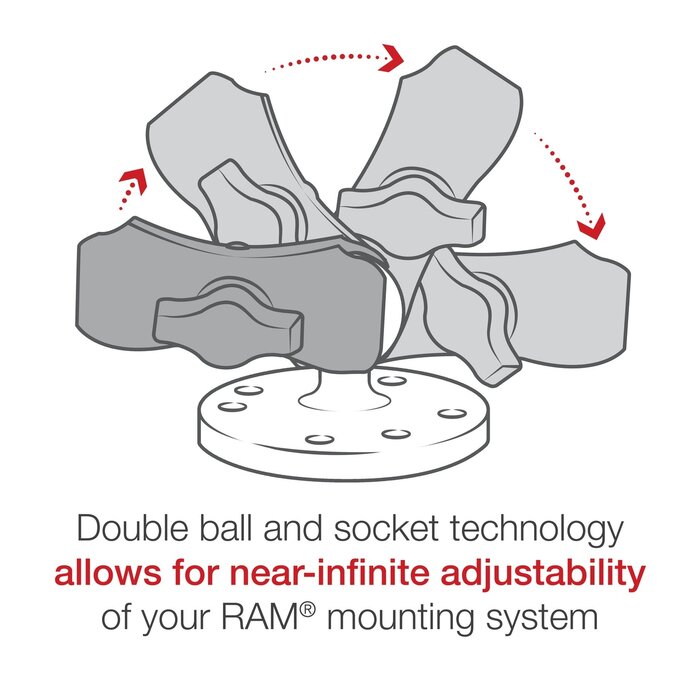 Double ball and socket technology allows for near-infinite adjustability of your RAM® mounting system