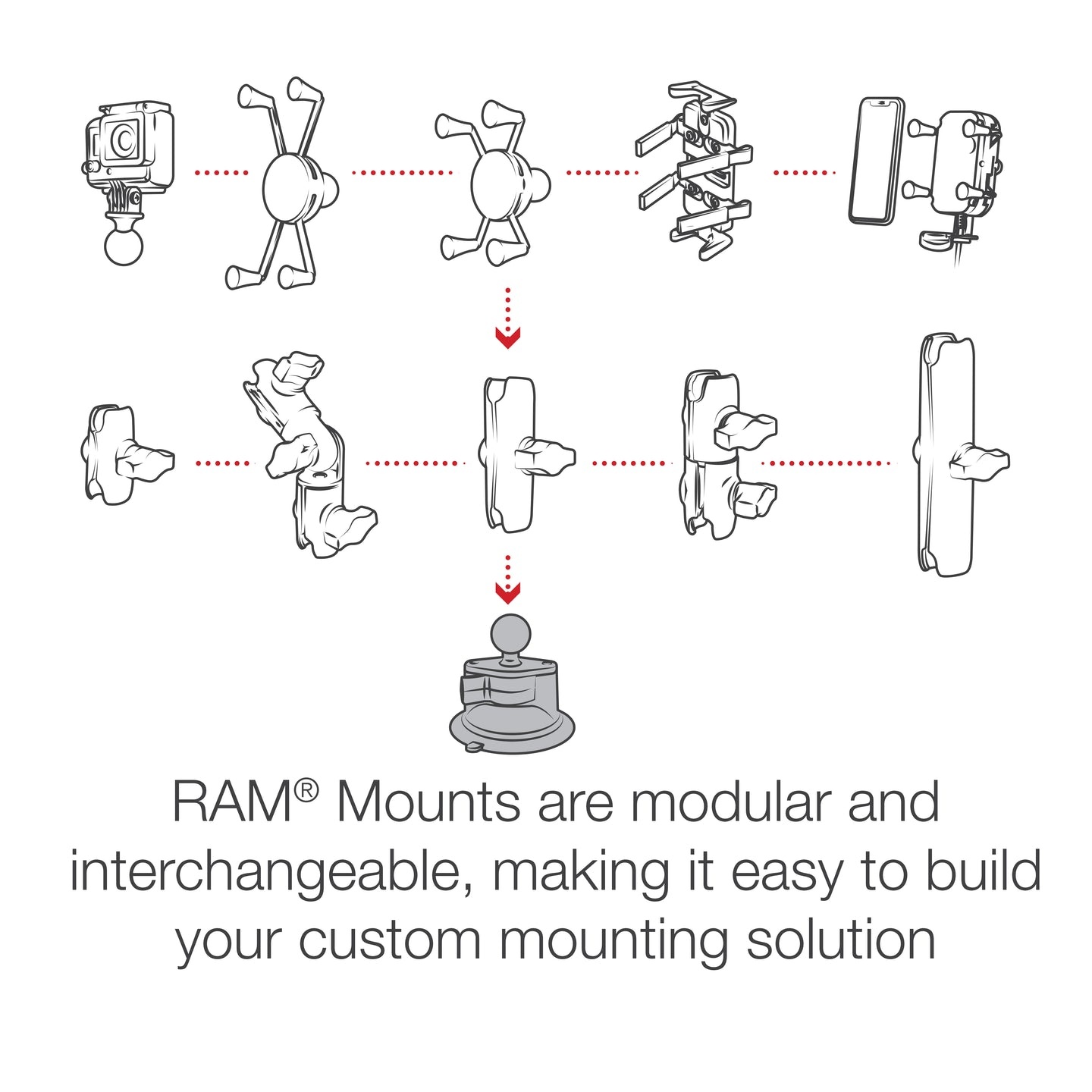 RAM® Mounts are modular and interchangeable, making it easy to build your custom mounting solution