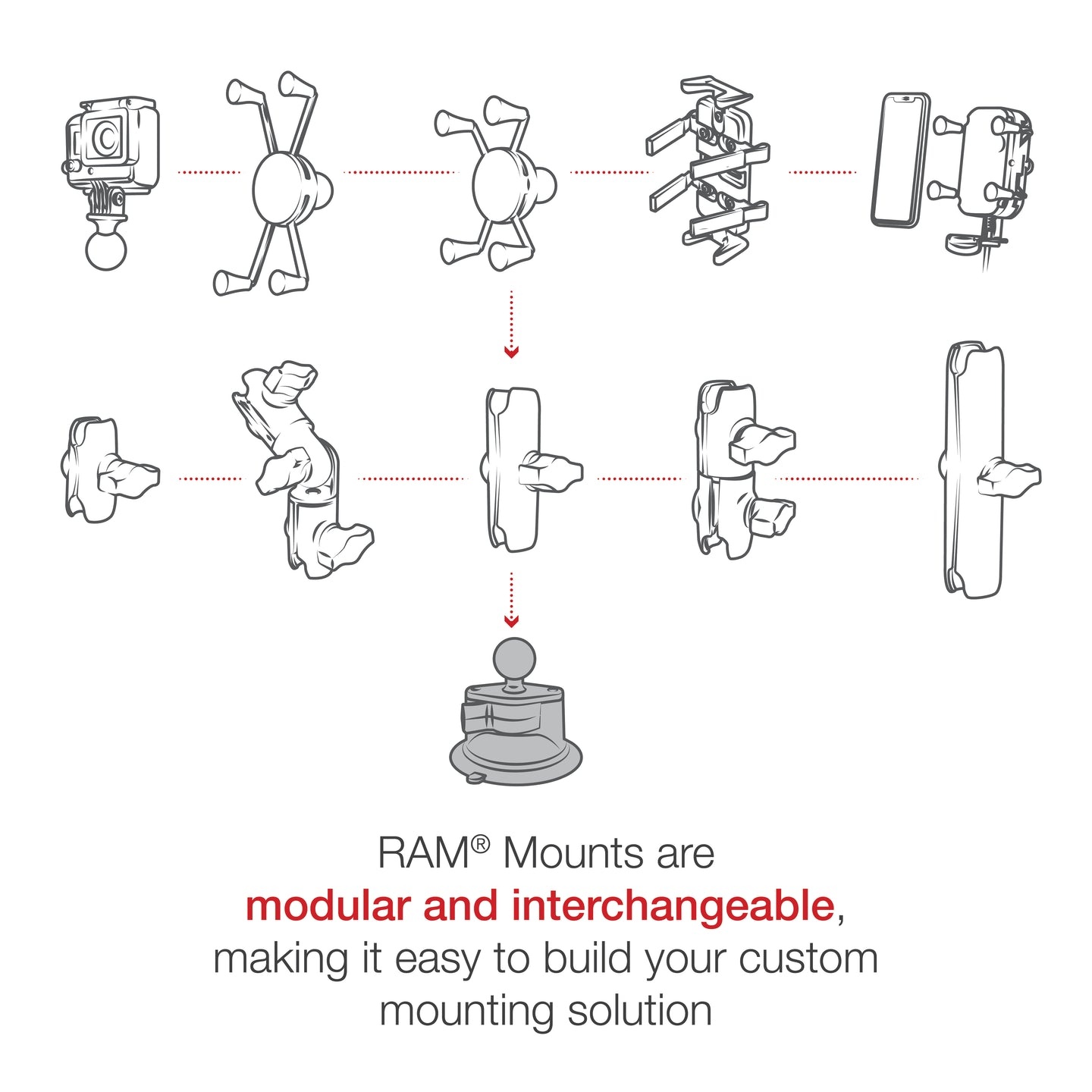 RAM® Mounts are
modular and interchangeable,
making it easy to build your custom
mounting solution