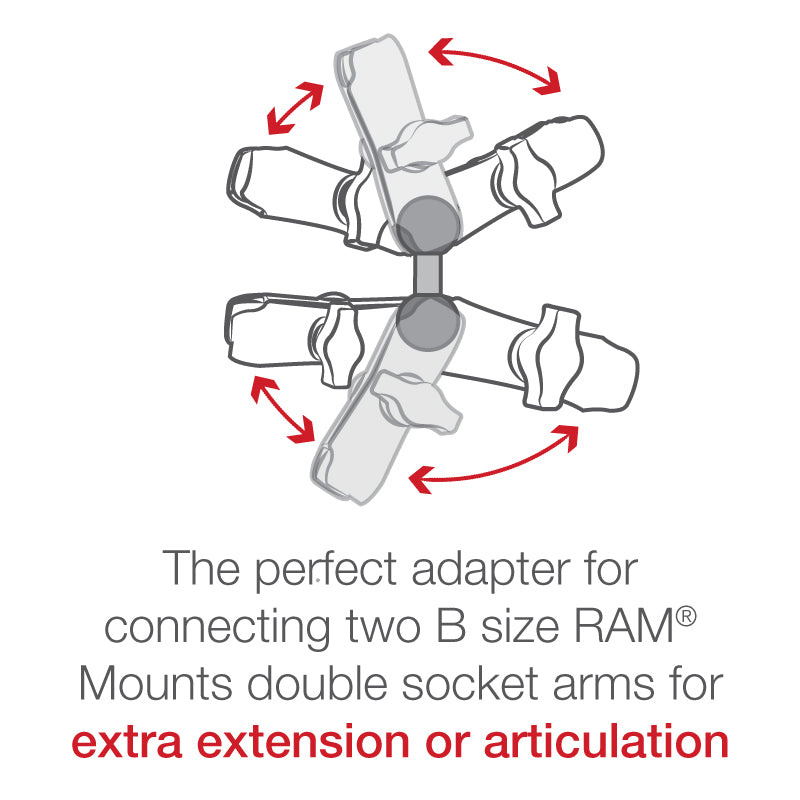 The perfect adapter for connecting two B size RAM® Mounts double socket arms for extra extension or articulation