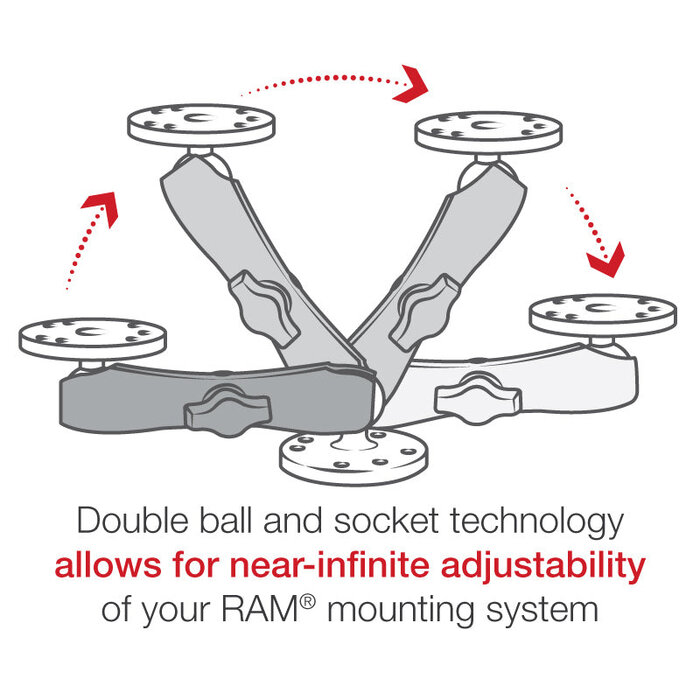 Double ball and socket technology
allows for near-infinite adjustability
of your RAM® mounting system