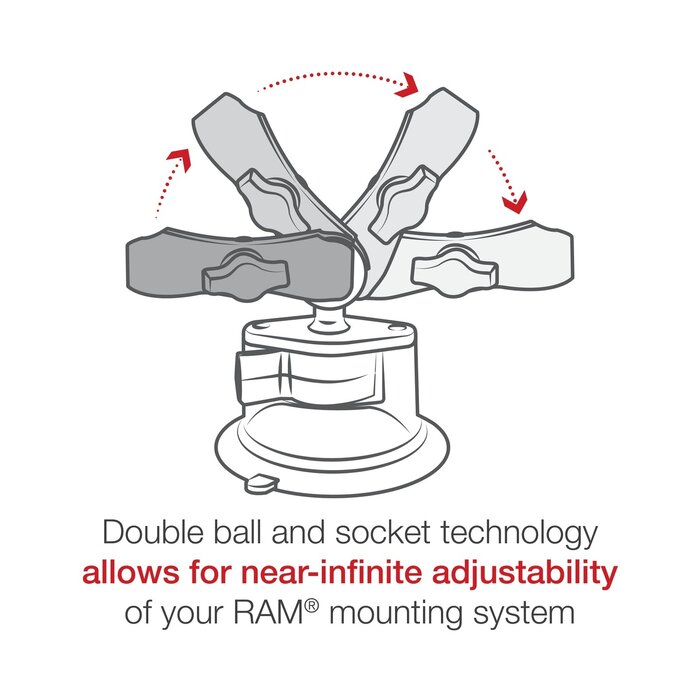 Double ball and socket technology
allows for near-infinite adjustability
of your RAM® mounting system