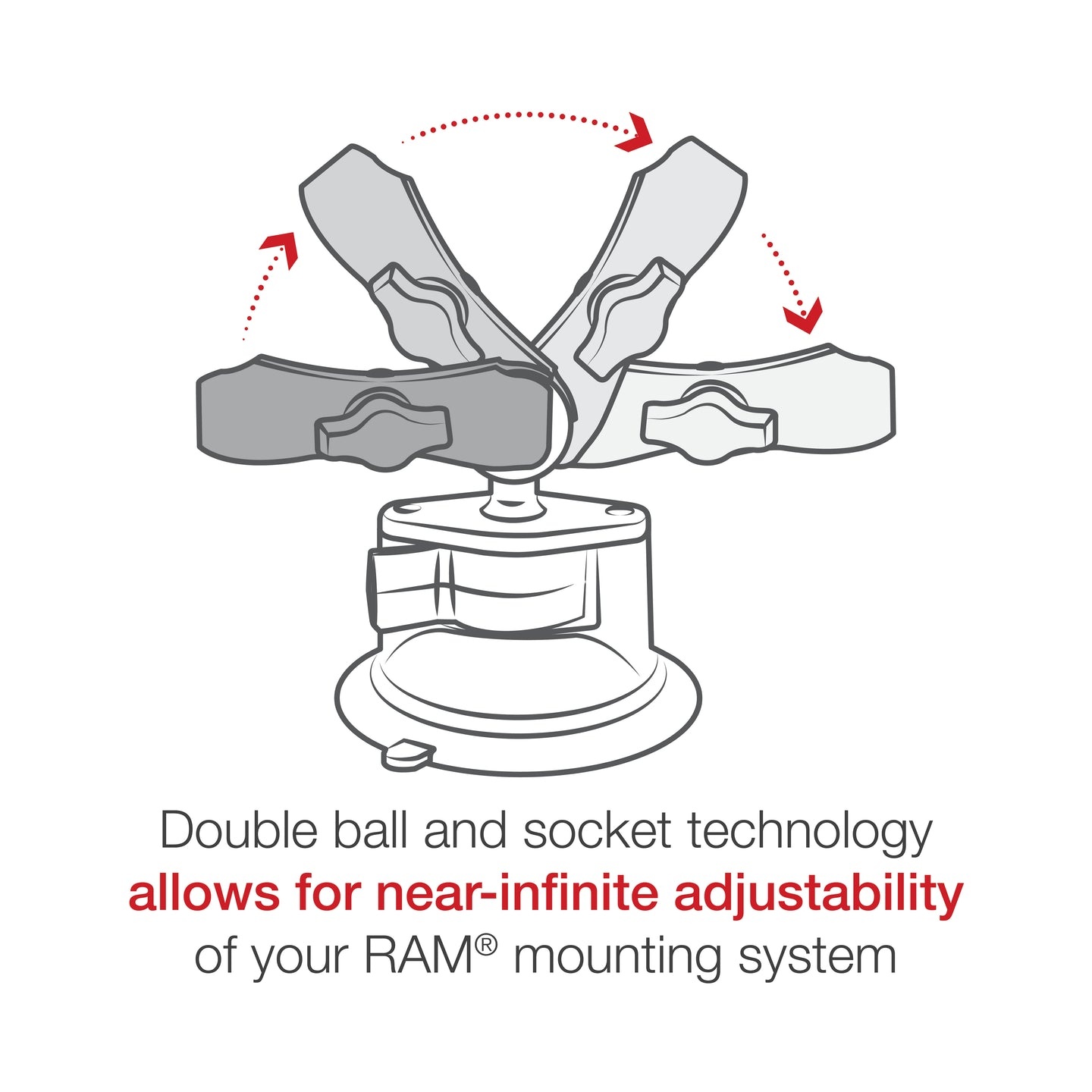 Double ball and socket technology
allows for near-infinite adjustability
of your RAM® mounting system