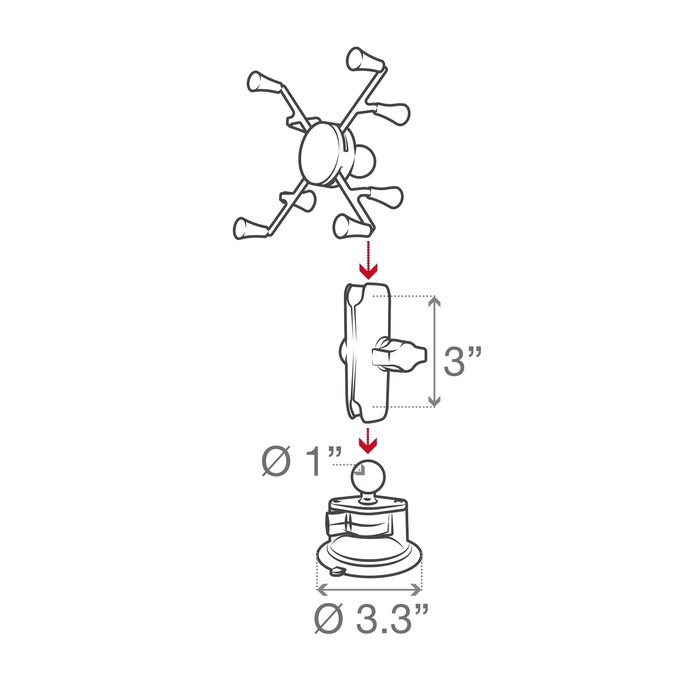 3”

Ø 1”

Ø 3.3”