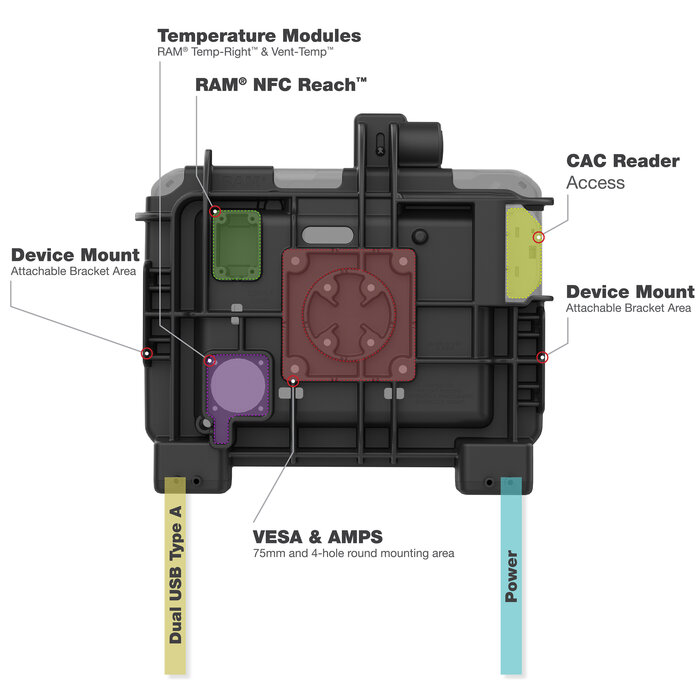 Temperature Modules
RAM® Temp-Right™ & Vent-Temp™

RAM® NFC Reach™

CAC Reader
Access

Device Mount
Attachable Bracket Area

Device Mount
Attachable Bracket Area

VESA & AMPS
75mm and 4-hole round mounting area

Dual USB Type A

Power