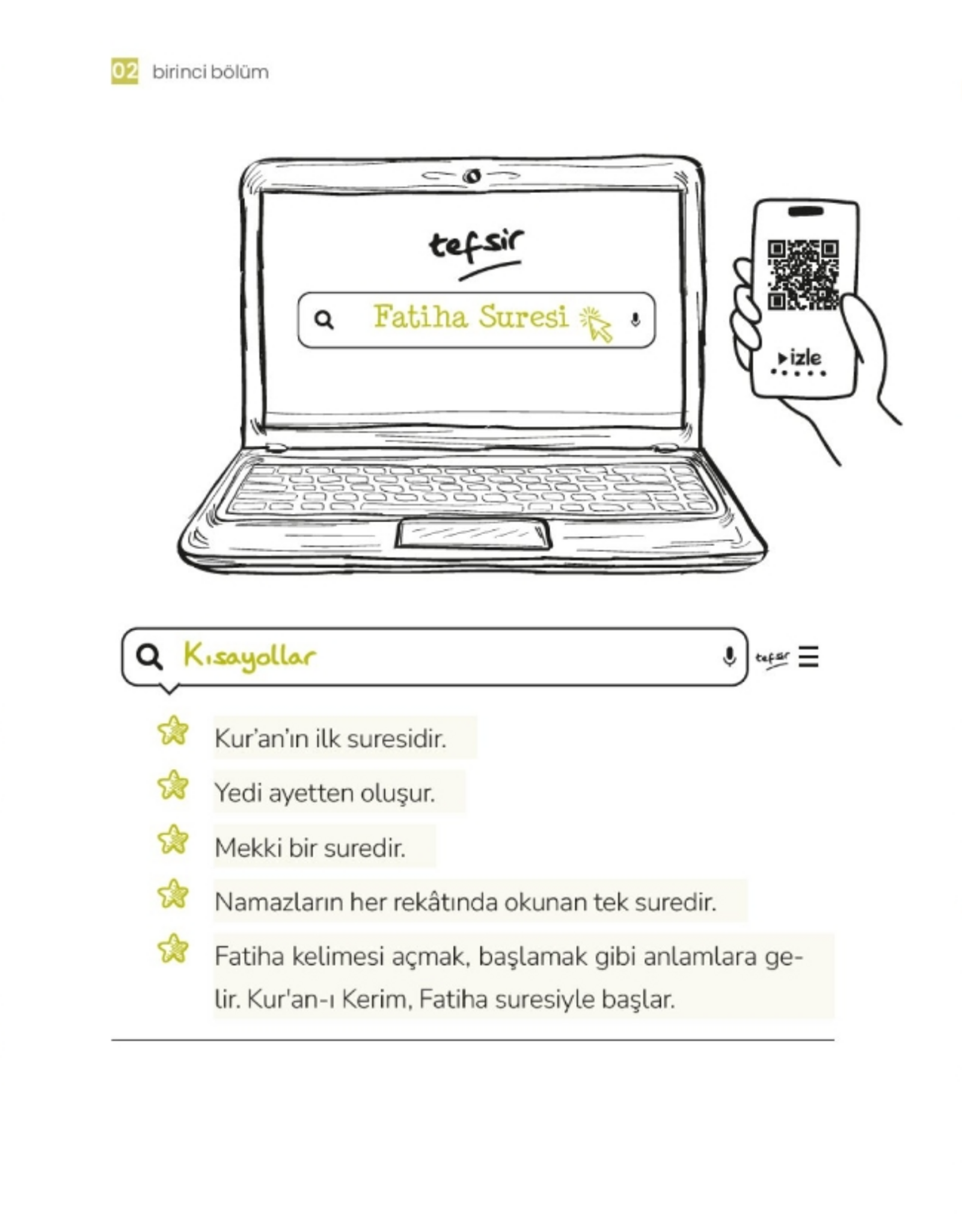 02 birinci bölüm

tefsir

Fatiha Suresi

izle

Kısayollar

tefsir

Kur'an'ın ilk suresidir.

Yedi ayetten oluşur.

Mekki bir suredir.

Namazların her rekâtında okunan tek suredir.

Fatiha kelimesi açmak, başlamak gibi anlamlara gelir. Kur'an-ı Kerim, Fatiha suresiyle başlar.