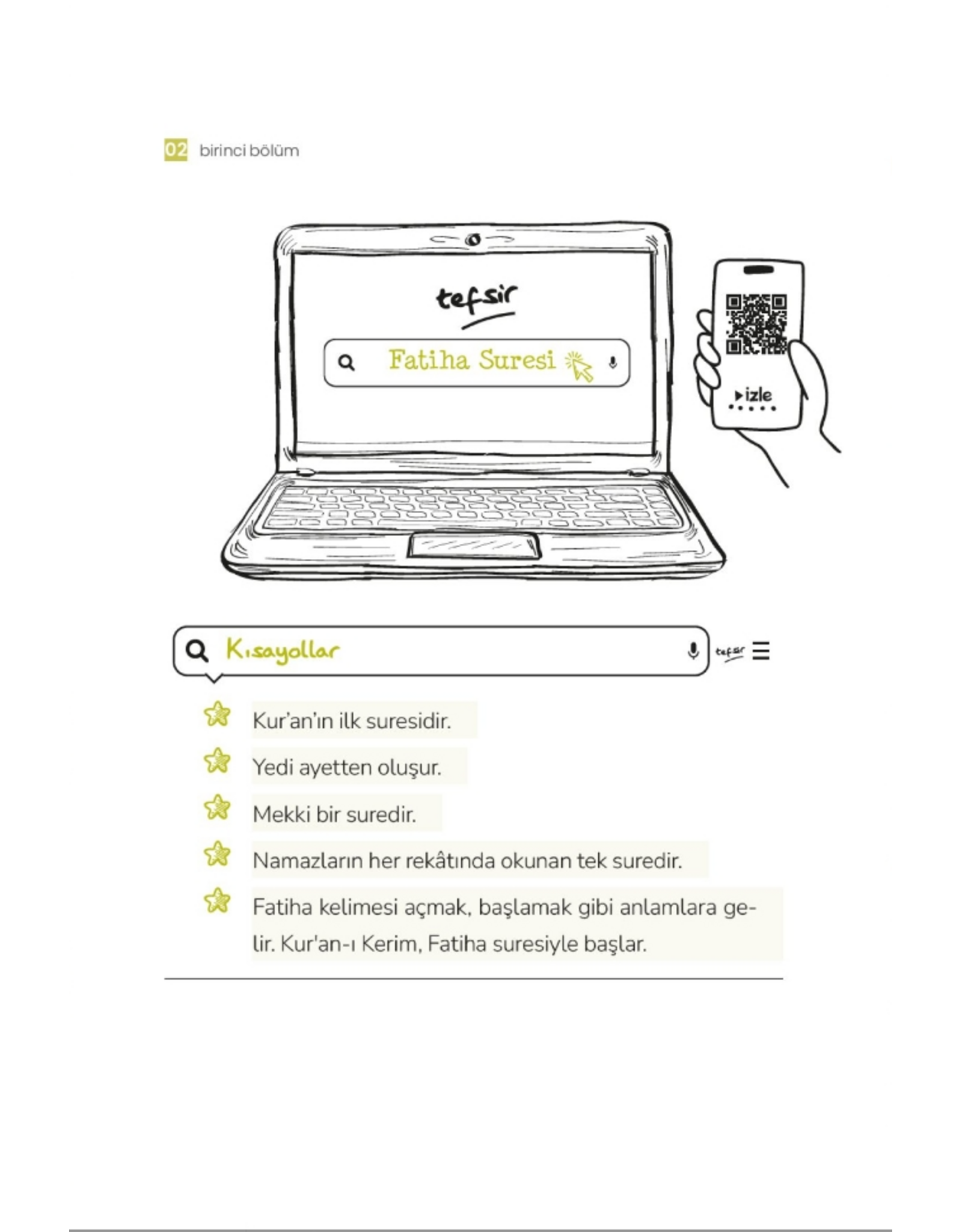 02 birinci bölüm

tefsir

Fatiha Suresi

izle

Kısayollar

tefsir

Kur'an'ın ilk suresidir.

Yedi ayetten oluşur.

Mekki bir suredir.

Namazların her rekâtında okunan tek suredir.

Fatiha kelimesi açmak, başlamak gibi anlamlara gelir. Kur'an-ı Kerim, Fatiha suresiyle başlar.