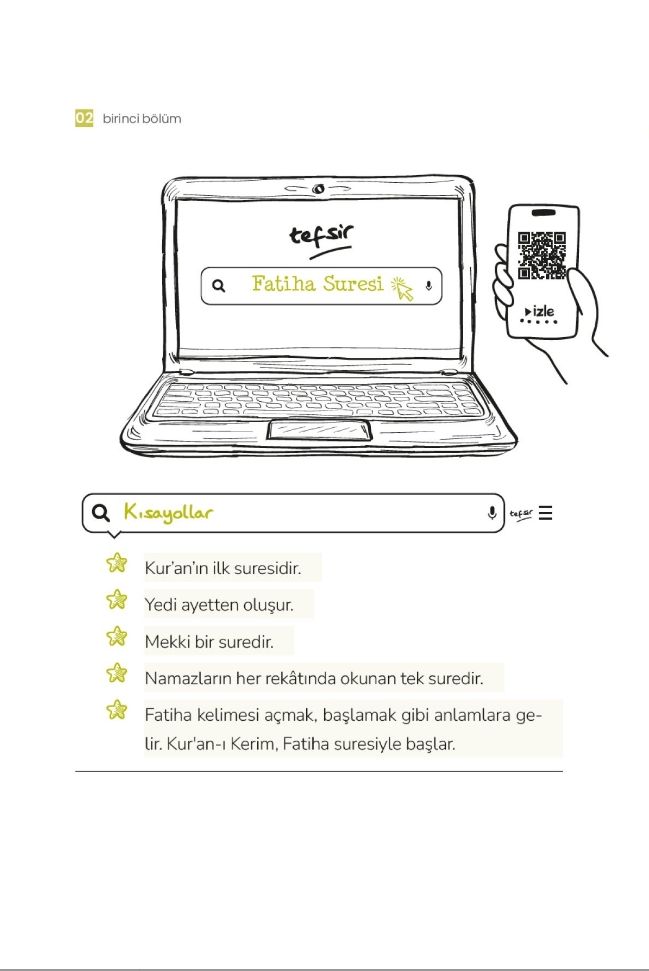 02 birinci bölüm

tefsir

Fatiha Suresi

izle

Kısayollar

tefsir

Kur'an'ın ilk suresidir.

Yedi ayetten oluşur.

Mekki bir suredir.

Namazların her rekâtında okunan tek suredir.

Fatiha kelimesi açmak, başlamak gibi anlamlara gelir. Kur'an-ı Kerim, Fatiha suresiyle başlar.