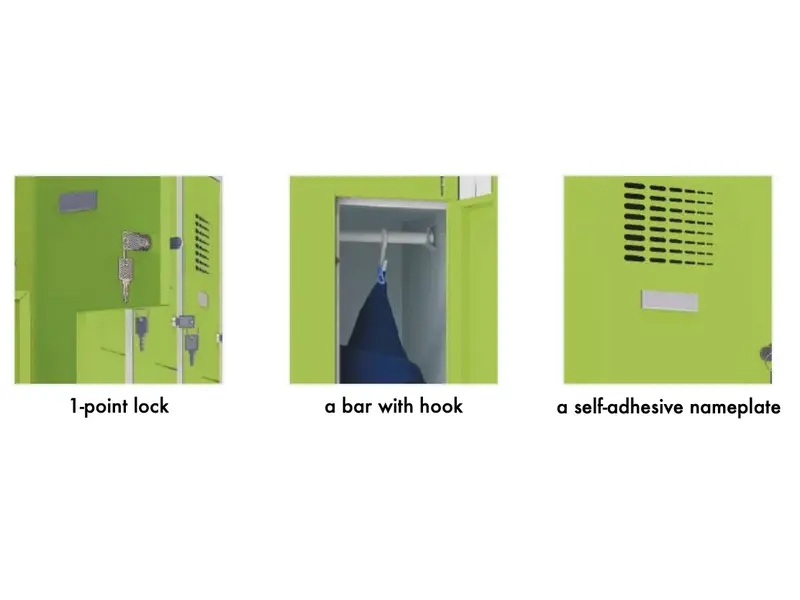 1-point lock

a bar with hook

a self-adhesive nameplate