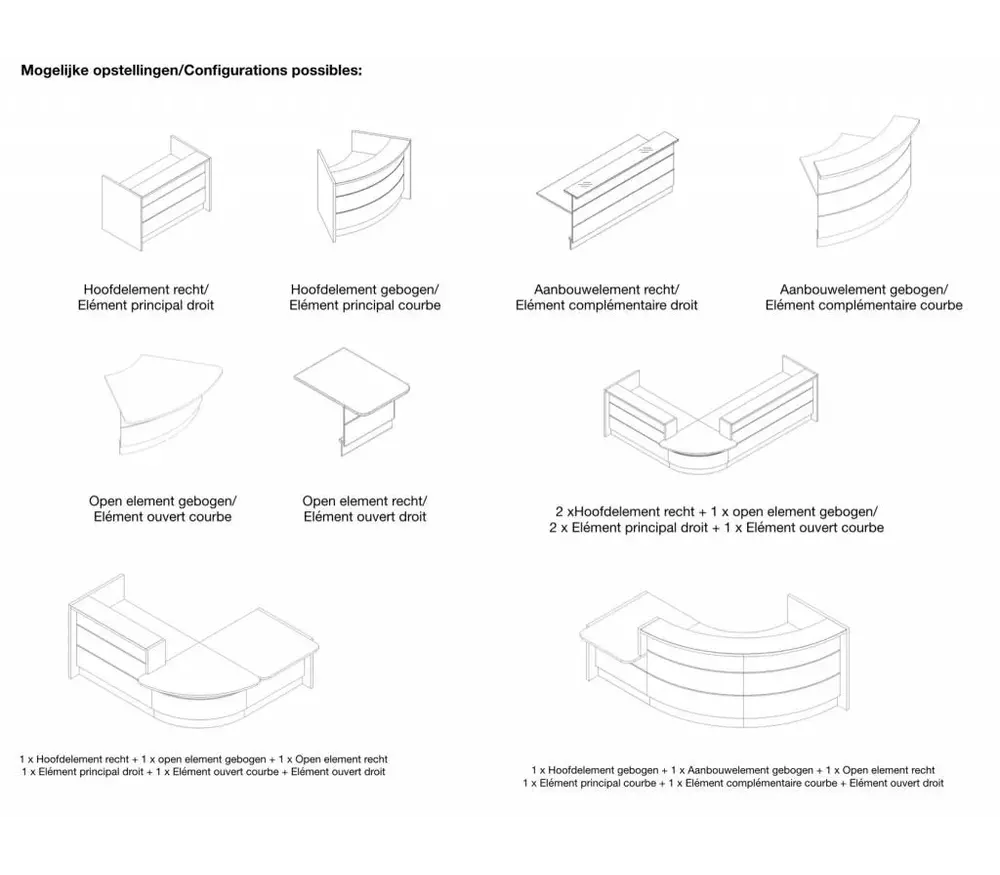 Mogelijke opstellingen/Configurations possibles:

Hoofdelement recht/
Elément principal droit

Hoofdelement gebogen/
Elément principal courbe

Aanbouwelement recht/
Elément complémentaire droit

Aanbouwelement gebogen/
Elément complémentaire courbe

Open element gebogen/
Elément ouvert courbe

Open element recht/
Elément ouvert droit

2 xHoofdelement recht + 1 x open element gebogen/
2 x Elément principal droit + 1 x Elément ouvert courbe

1 x Hoofdelement recht + 1 x open element gebogen + 1 x Open element recht
1 x Elément principal droit + 1 x Elément ouvert courbe + Elément ouvert droit

1 x Hoofdelement gebogen + 1 x Aanbouwelement gebogen + 1 x Open element recht
1 x Elément principal courbe + 1 x Elément complémentaire courbe + Elément ouvert droit