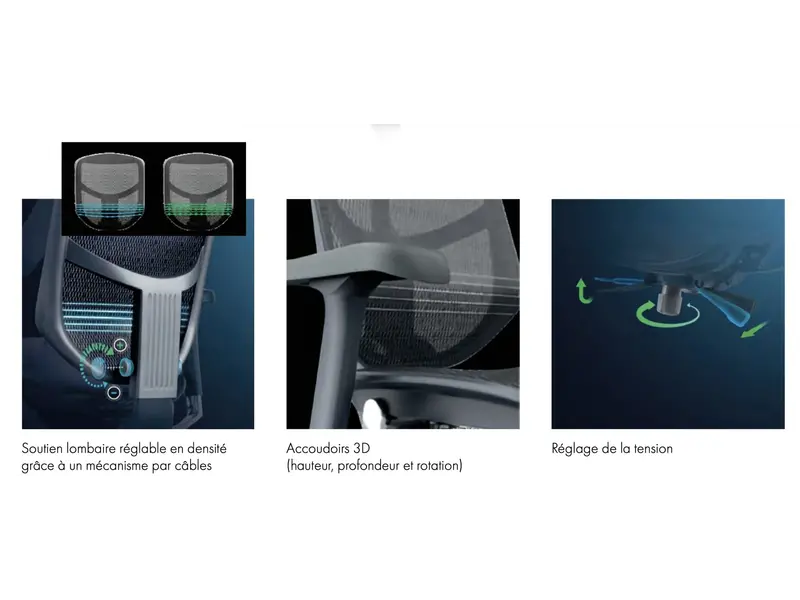 Soutien lombaire réglable en densité grâce à un mécanisme par câbles

Accoudoirs 3D
(hauteur, profondeur et rotation)

Réglage de la tension