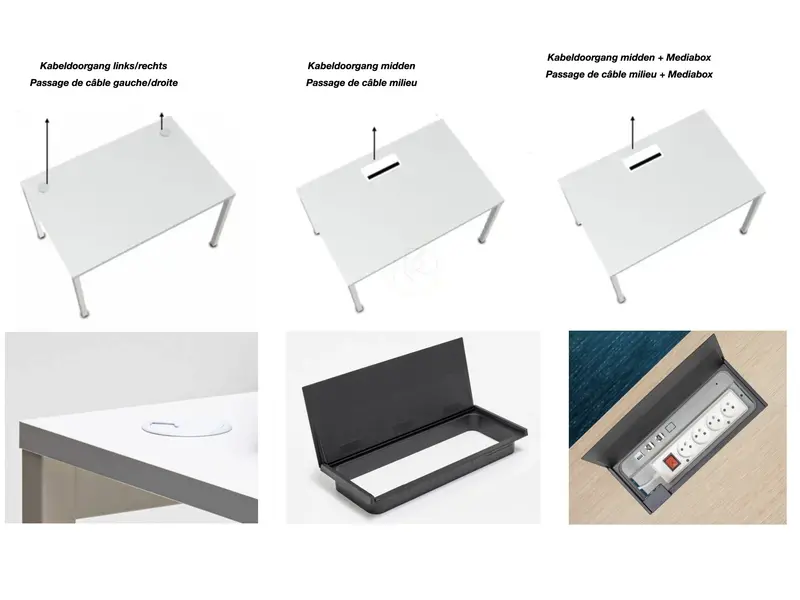 Kabeldoorgang links/rechts
Passage de câble gauche/droite

Kabeldoorgang midden
Passage de câble milieu

Kabeldoorgang midden + Mediabox
Passage de câble milieu + Mediabox