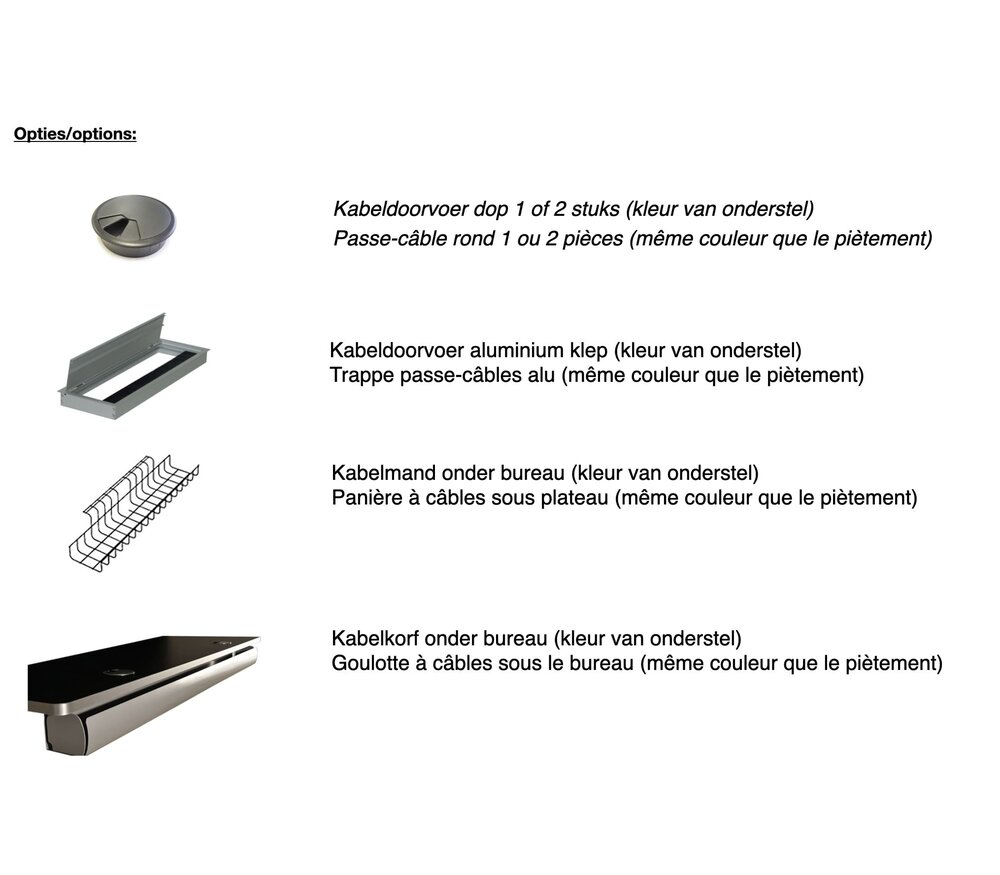 Opties/options:

Kabeldoorvoer dop 1 of 2 stuks (kleur van onderstel)
Passe-câble rond 1 ou 2 pièces (même couleur que le piètement)

Kabeldoorvoer aluminium klep (kleur van onderstel)
Trappe passe-câbles alu (même couleur que le piètement)

Kabelmand onder bureau (kleur van onderstel)
Panière à câbles sous plateau (même couleur que le piètement)

Kabelkorf onder bureau (kleur van onderstel)
Goulotte à câbles sous le bureau (même couleur que le piètement)