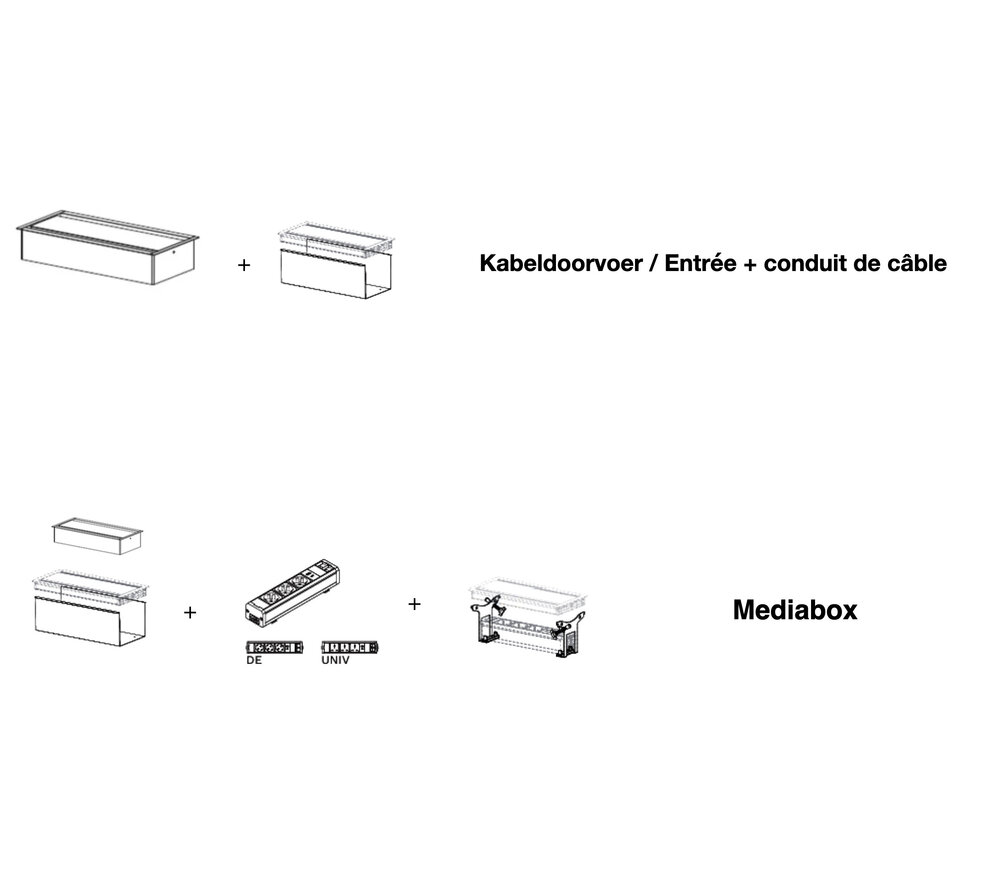 +

Kabeldoorvoer / Entrée + conduit de câble

+

DE

UNIV

+

Mediabox