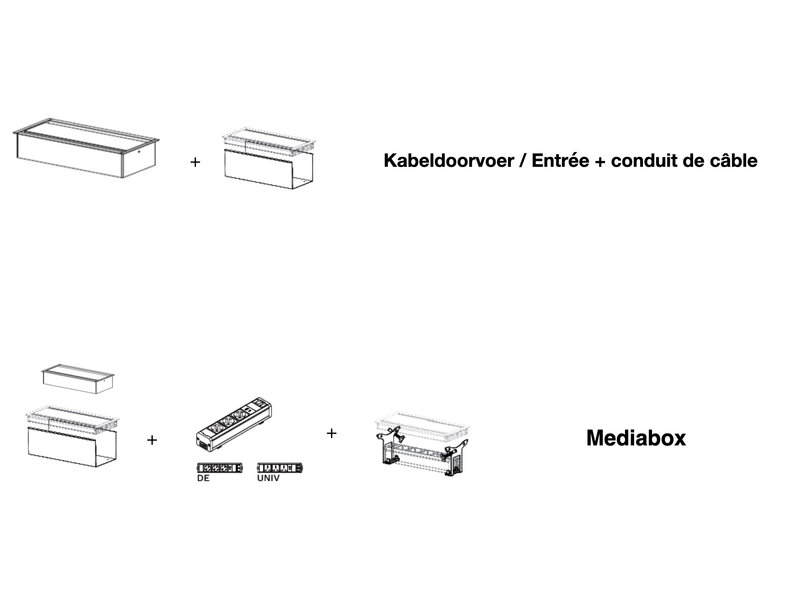 +

Kabeldoorvoer / Entrée + conduit de câble

+

DE

UNIV

+

Mediabox