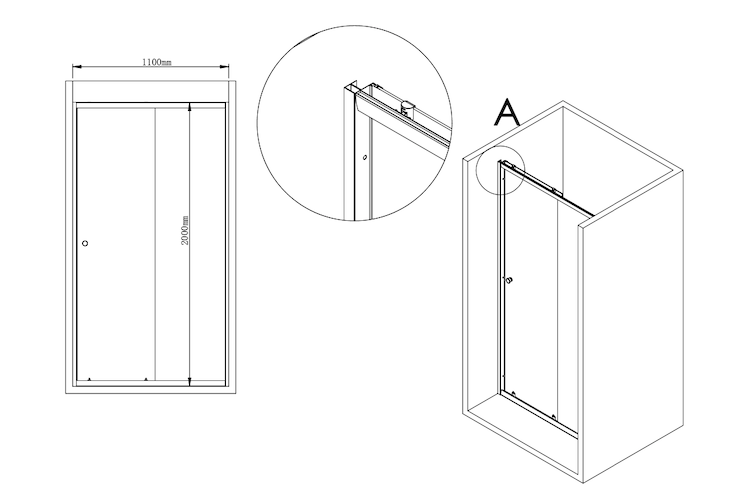 1100mm

2000mm

A