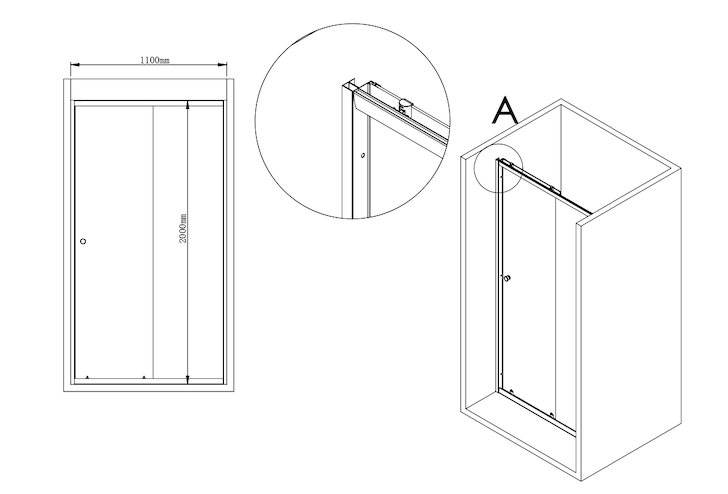 1100mm

2000mm

A