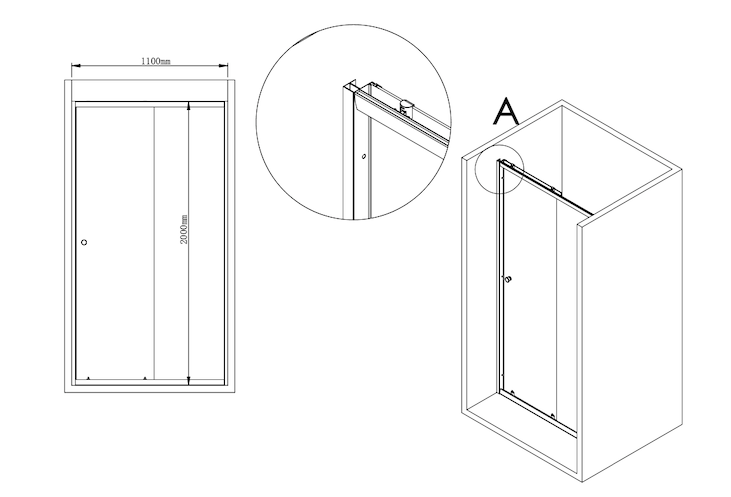 1100mm

2000mm

A