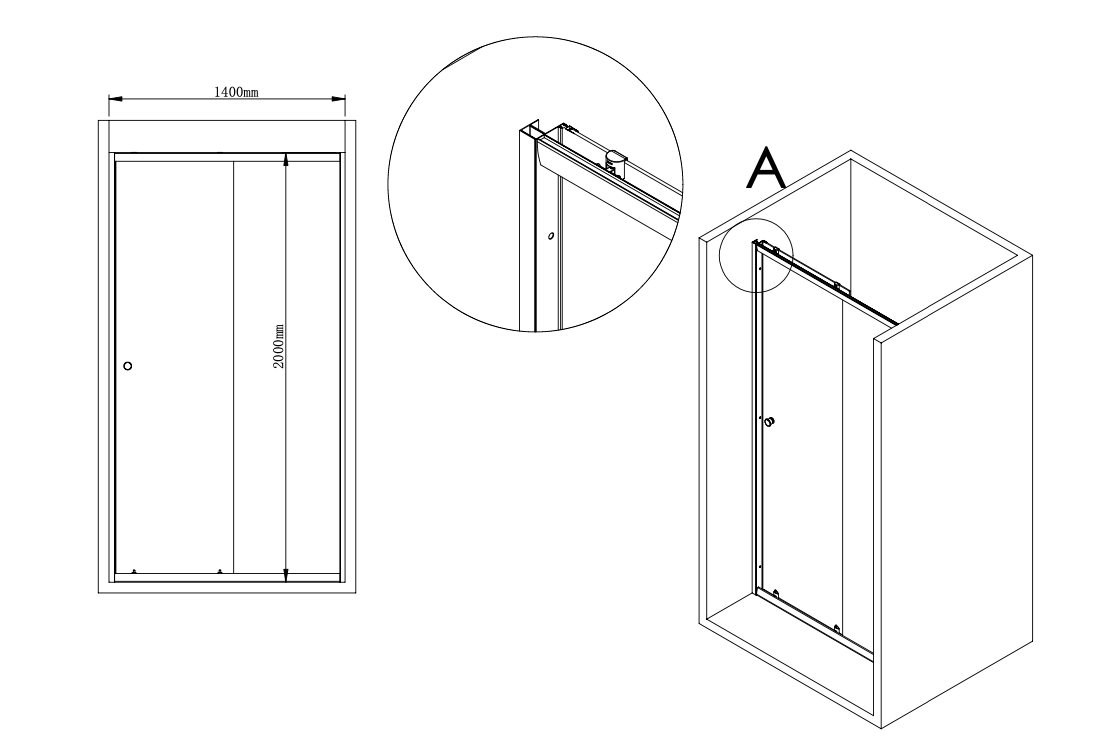 1400mm

2000mm

A