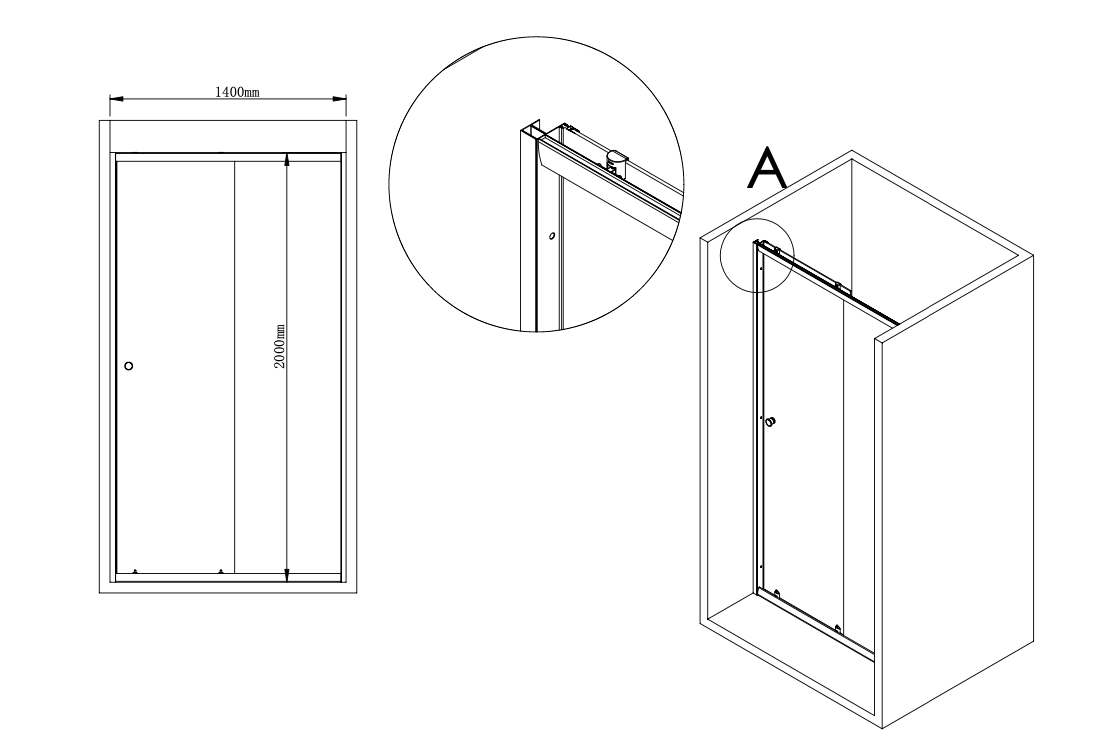 1400mm

2000mm

A