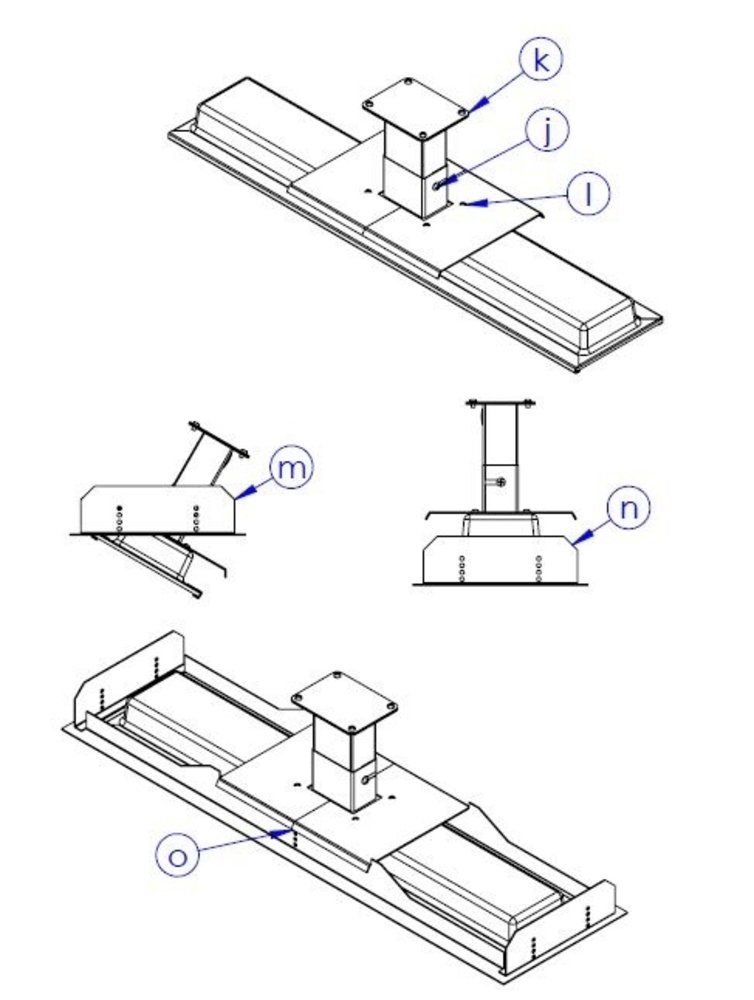 k
j
l
m
n
o