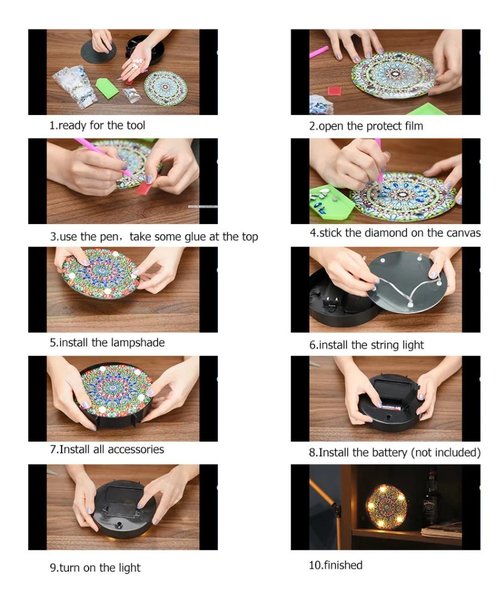 1.ready for the tool

2.open the protect film

3.use the pen，take some glue at the top

4.stick the diamond on the canvas

5.install the lampshade

6.install the string light

7.Install all accessories

8.Install the battery (not included)

9.turn on the light

10.finished