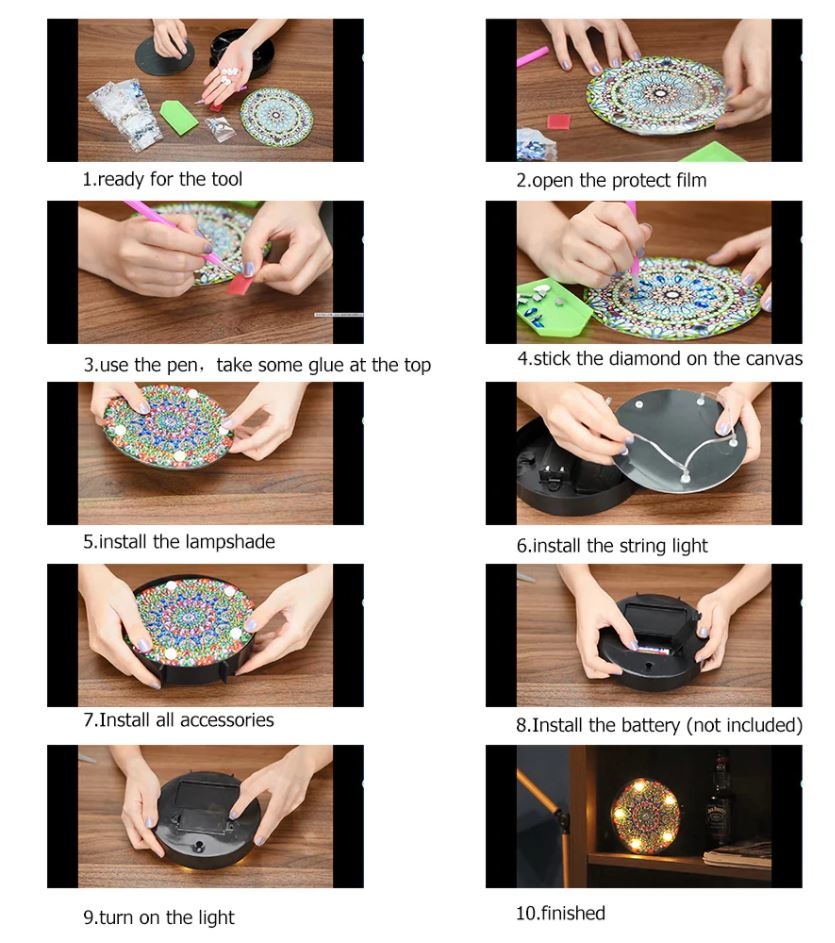 1.ready for the tool

2.open the protect film

3.use the pen，take some glue at the top

4.stick the diamond on the canvas

5.install the lampshade

6.install the string light

7.Install all accessories

8.Install the battery (not included)

9.turn on the light

10.finished