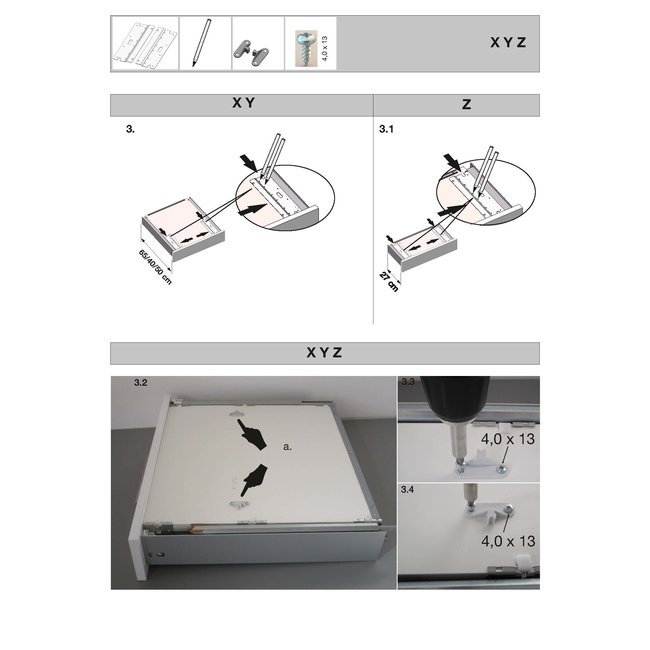 4,0 x 13

X Y Z

X Y

Z

3.

65/40/50 cm

3.1

27 cm

X Y Z

3.2

a.

3.3

4,0 x 13

3.4

4,0 x 13