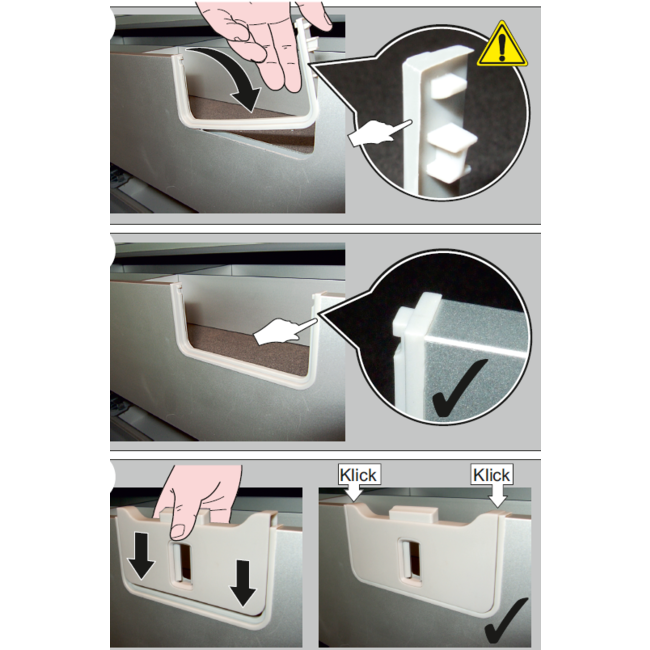 Klick

Klick