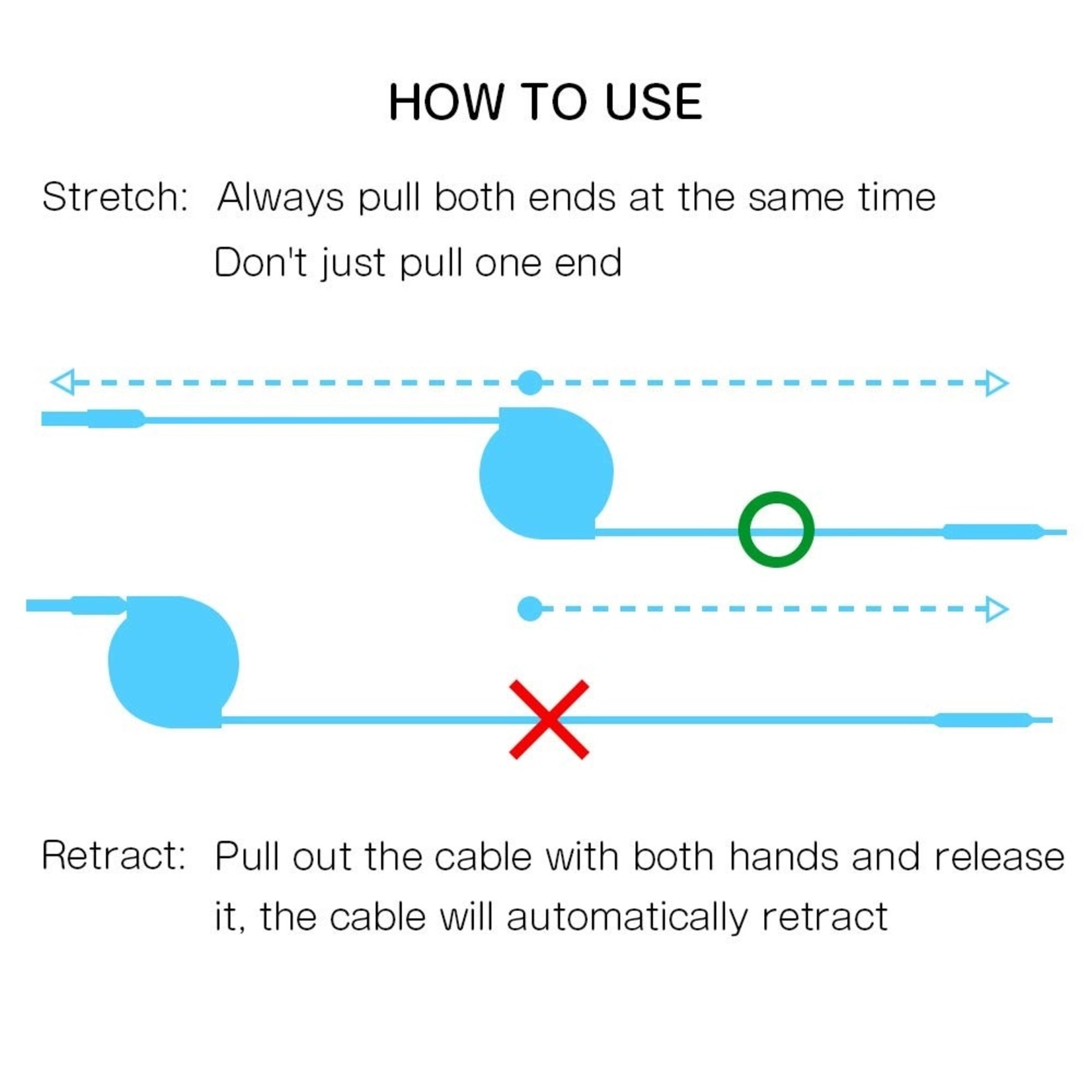 HOW TO USE

Stretch: Always pull both ends at the same time
Don't just pull one end

Retract: Pull out the cable with both hands and release it, the cable will automatically retract