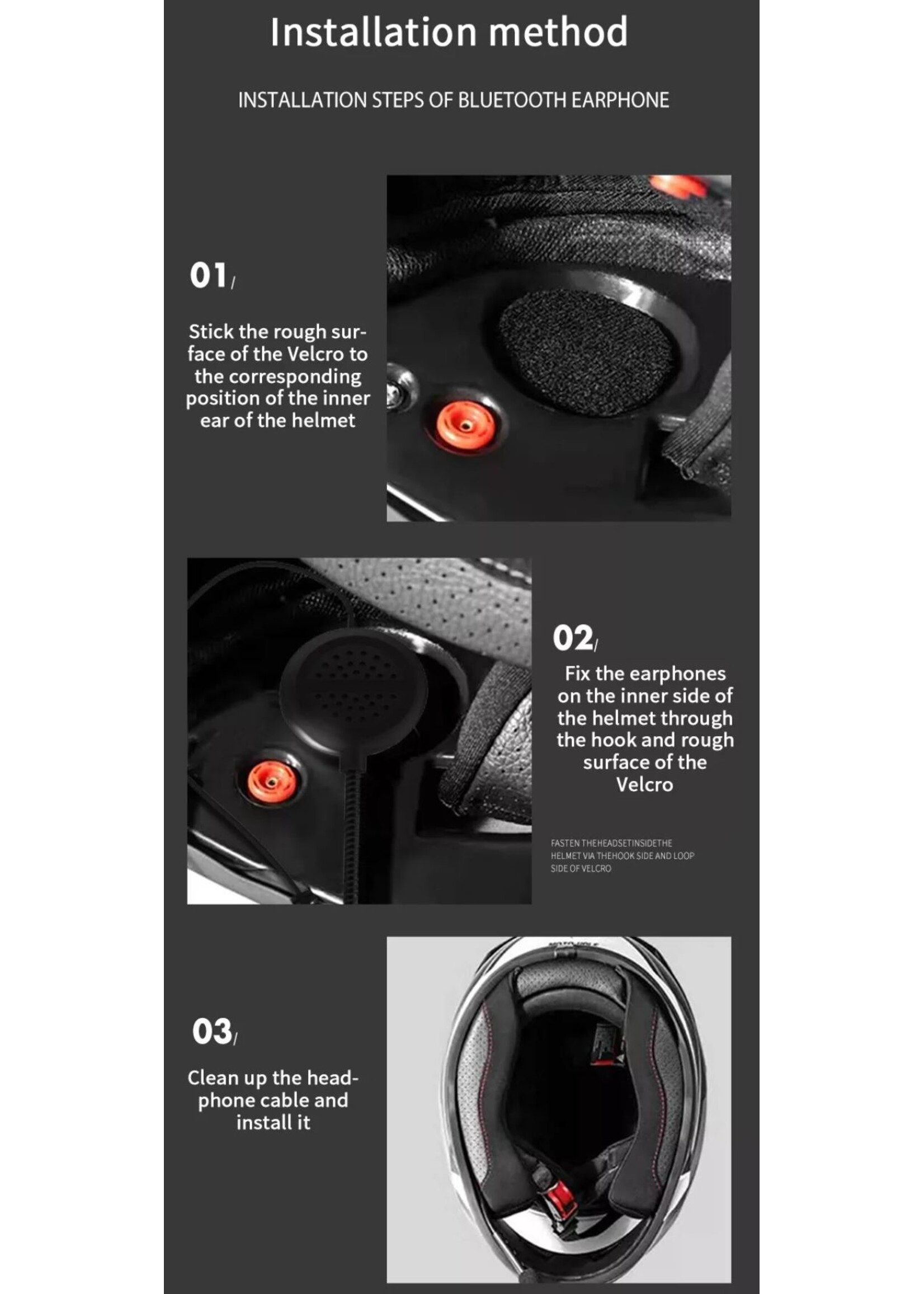 Installation method

INSTALLATION STEPS OF BLUETOOTH EARPHONE

01/

Stick the rough surface of the Velcro to the corresponding position of the inner ear of the helmet

02/

Fix the earphones on the inner side of the helmet through the hook and rough surface of the Velcro

FASTEN THEHEADSETINSIDETHE HELMET VIA THEHOOK SIDE AND LOOP SIDE OF VELCRO

03/

Clean up the headphone cable and install it