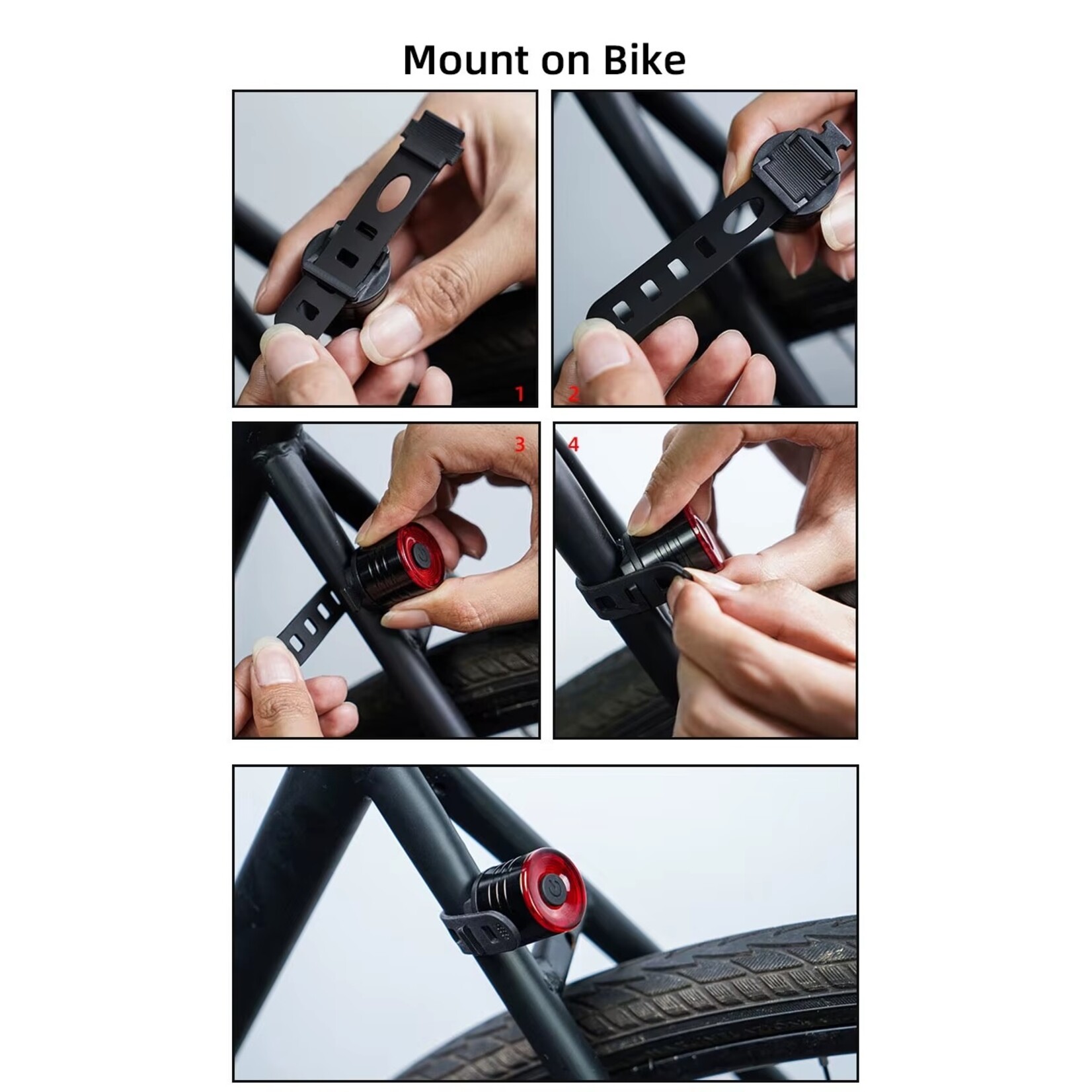 Mount on Bike

1

2

3

4