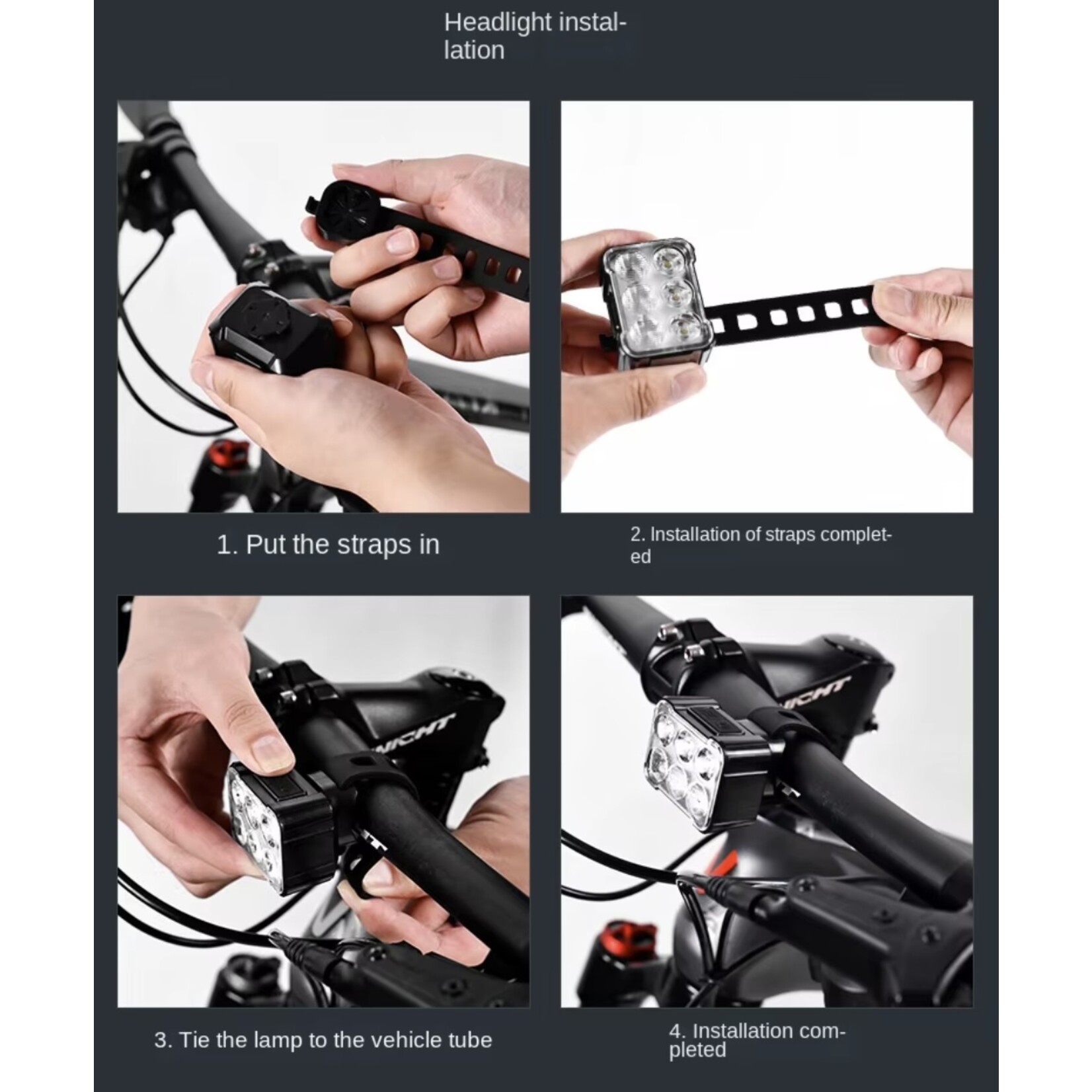 Headlight installation

1. Put the straps in

2. Installation of straps completed

3. Tie the lamp to the vehicle tube

4. Installation completed