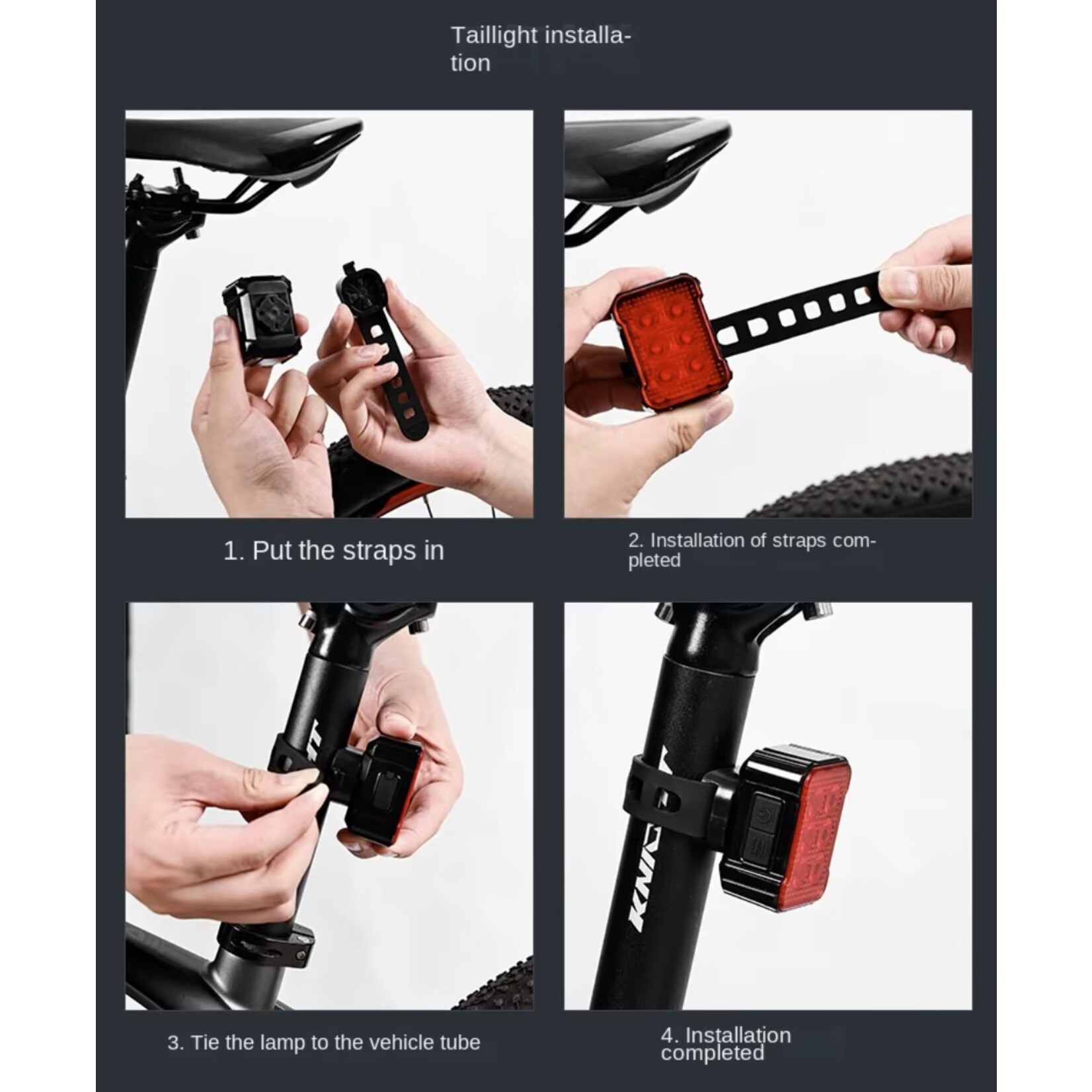 Taillight installation

1. Put the straps in

2. Installation of straps completed

3. Tie the lamp to the vehicle tube

4. Installation completed