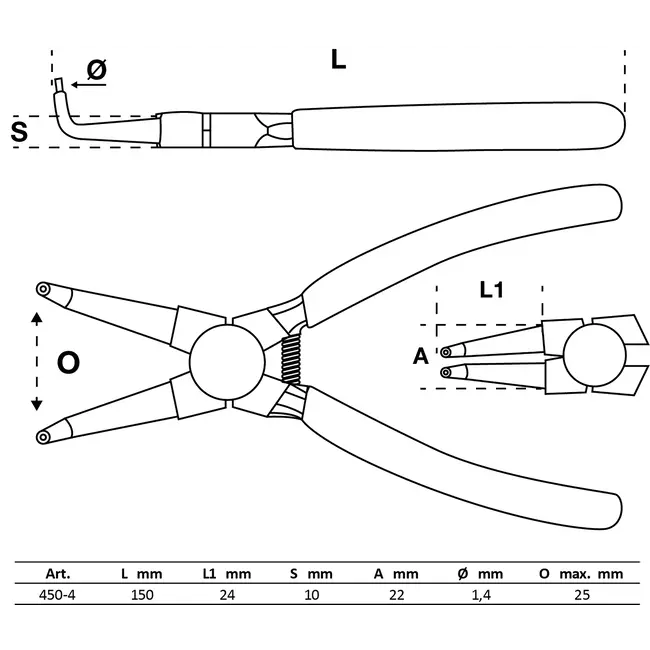 Ø

L

S

L1

O

A

| Art. | L mm | L1 mm | S mm | A mm | Ø mm | O max. mm |
|---|---|---|---|---|---|---|
| 450-4 | 150 | 24 | 10 | 22 | 1,4 | 25 |