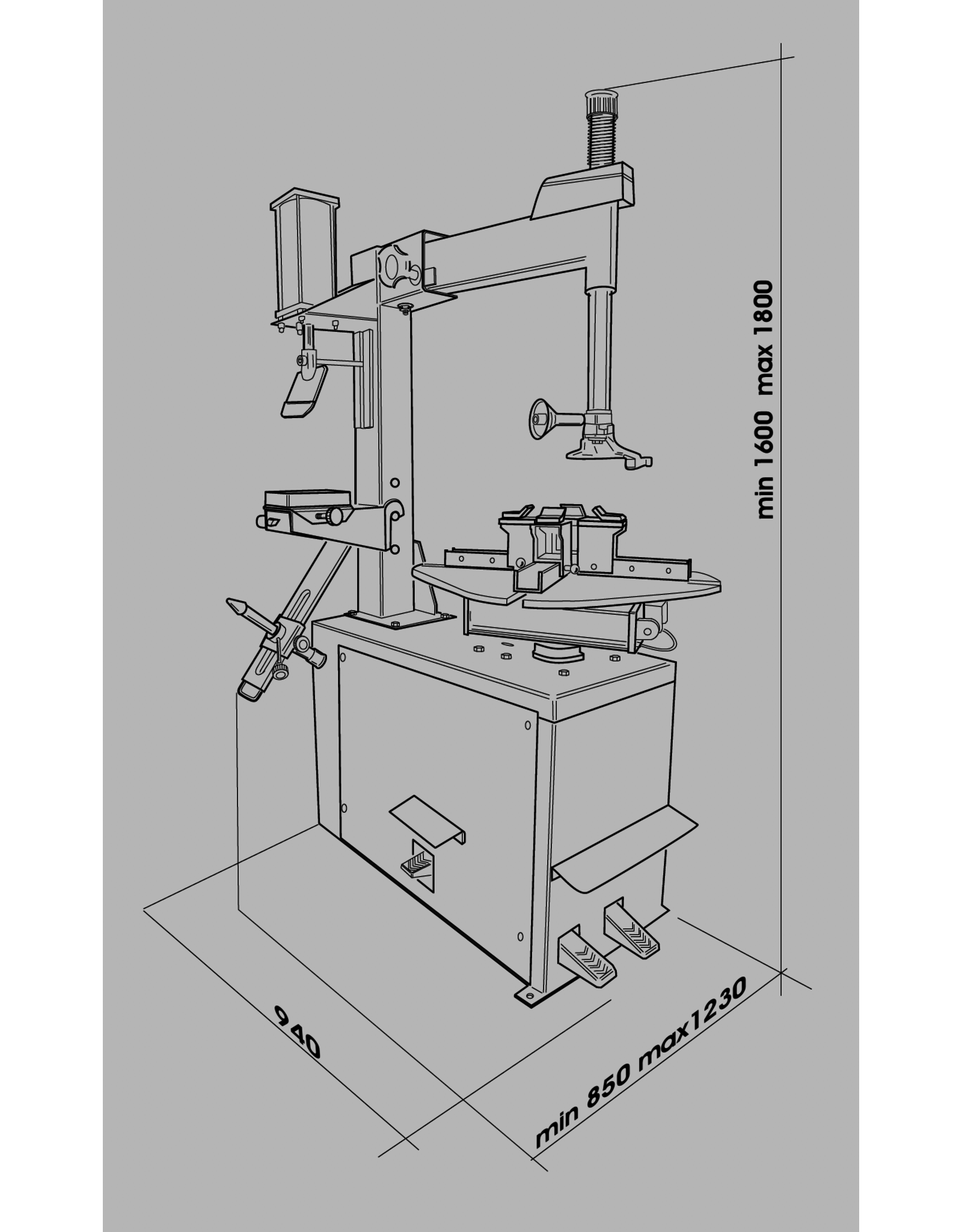 min 1600 max 1800

940

min 850 max1230