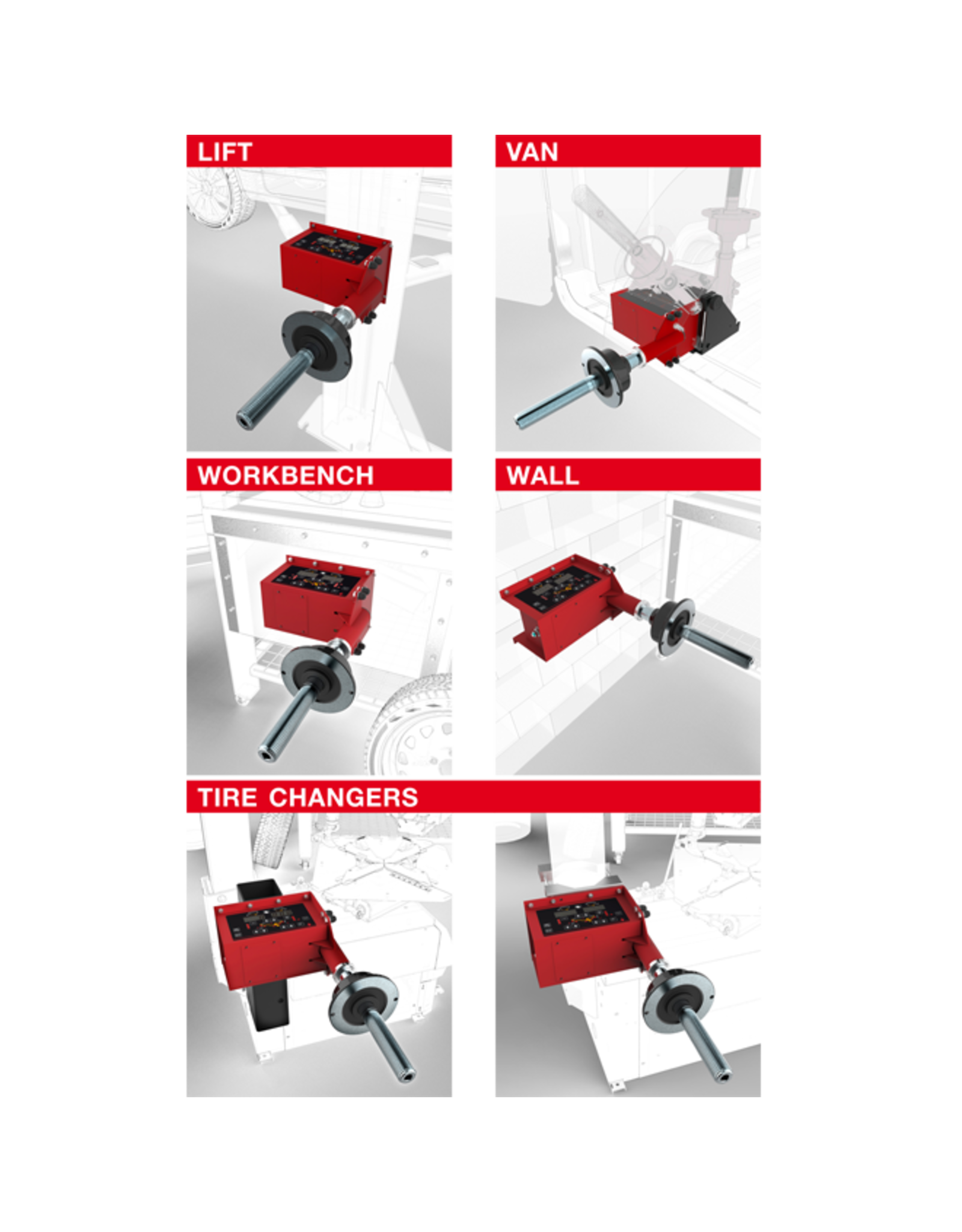 LIFT

VAN

WORKBENCH

WALL

TIRE CHANGERS