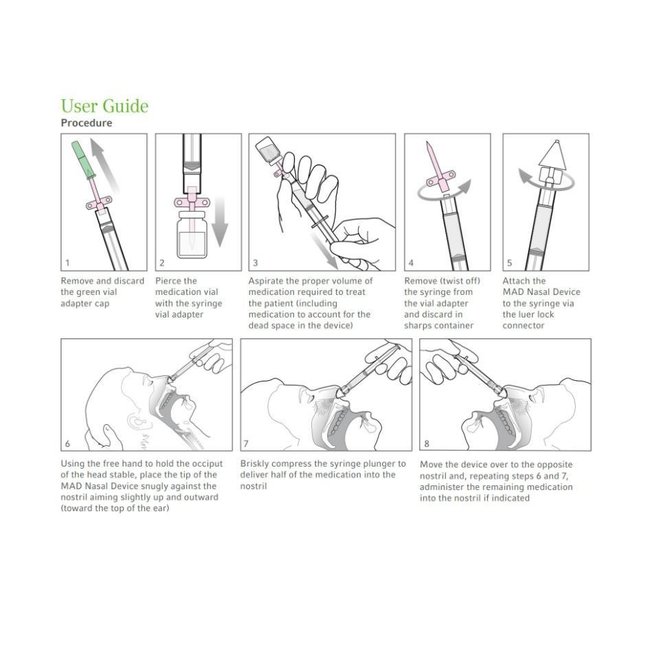 User Guide
Procedure

1
Remove and discard the green vial adapter cap

2
Pierce the medication vial with the syringe vial adapter

3
Aspirate the proper volume of medication required to treat the patient (including medication to account for the dead space in the device)

4
Remove (twist off) the syringe from the vial adapter and discard in sharps container

5
Attach the MAD Nasal Device to the syringe via the luer lock connector

6
Using the free hand to hold the occiput of the head stable, place the tip of the MAD Nasal Device snugly against the nostril aiming slightly up and outward (toward the top of the ear)

7
Briskly compress the syringe plunger to deliver half of the medication into the nostril

8
Move the device over to the opposite nostril and, repeating steps 6 and 7, administer the remaining medication into the nostril if indicated